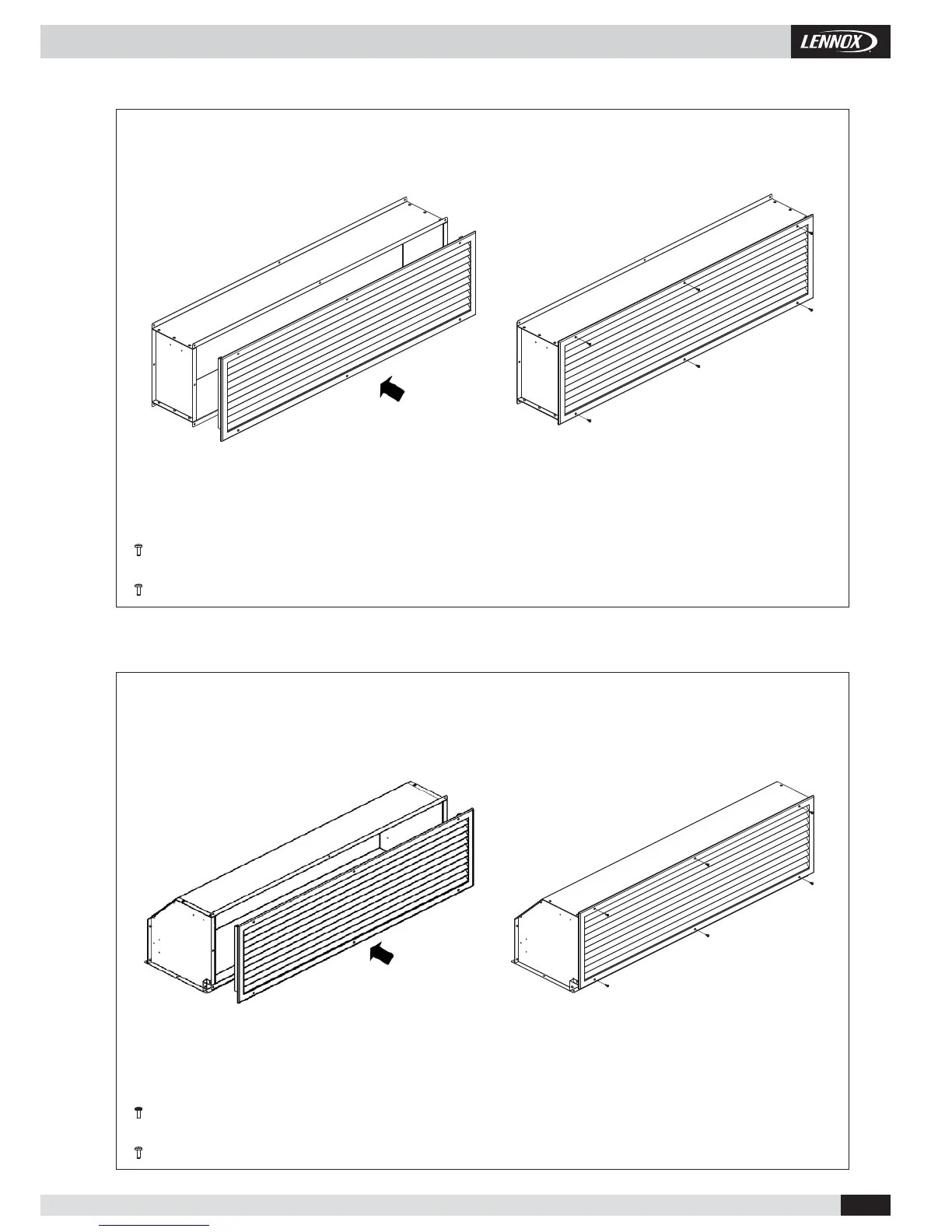 LENNOX