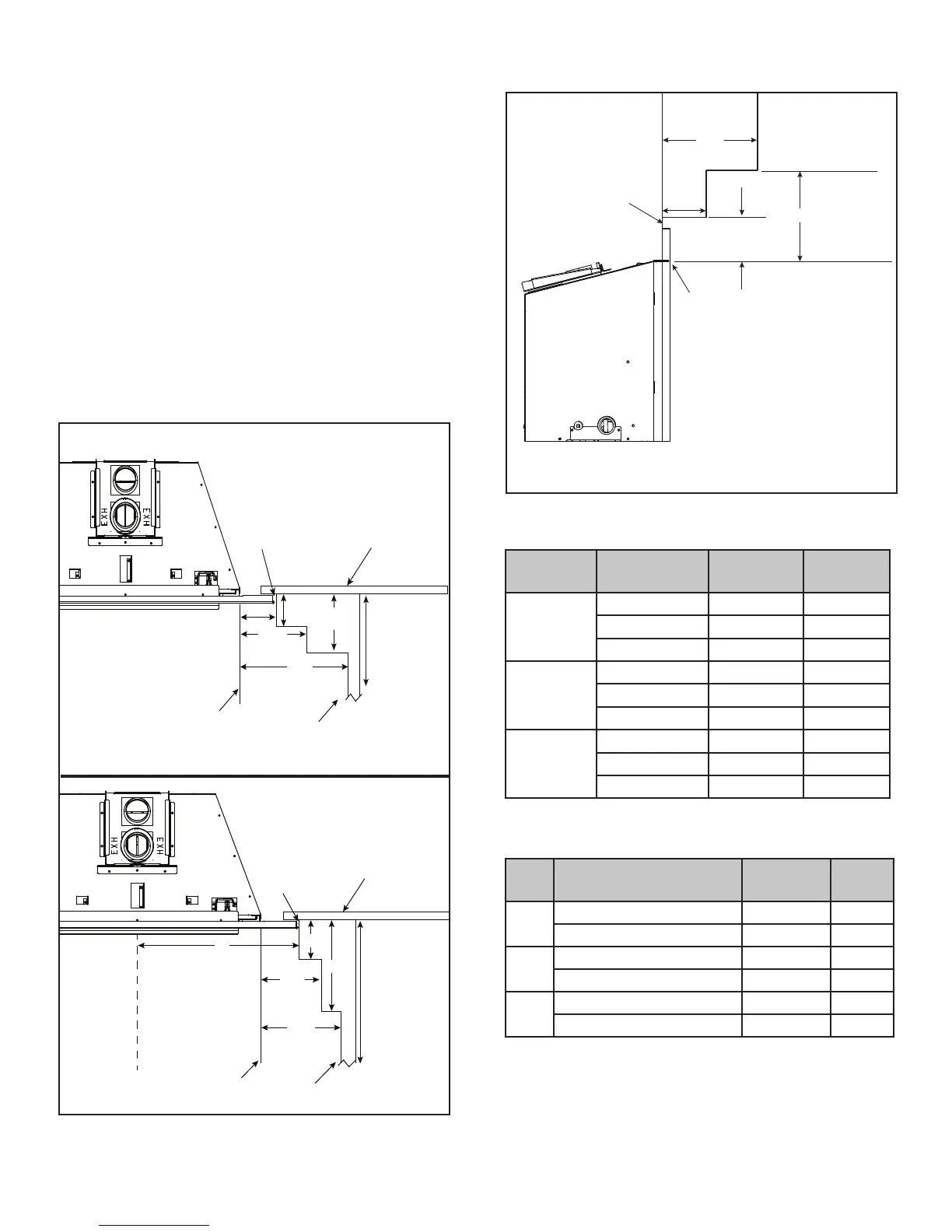 EXH EXH

EXH EXH