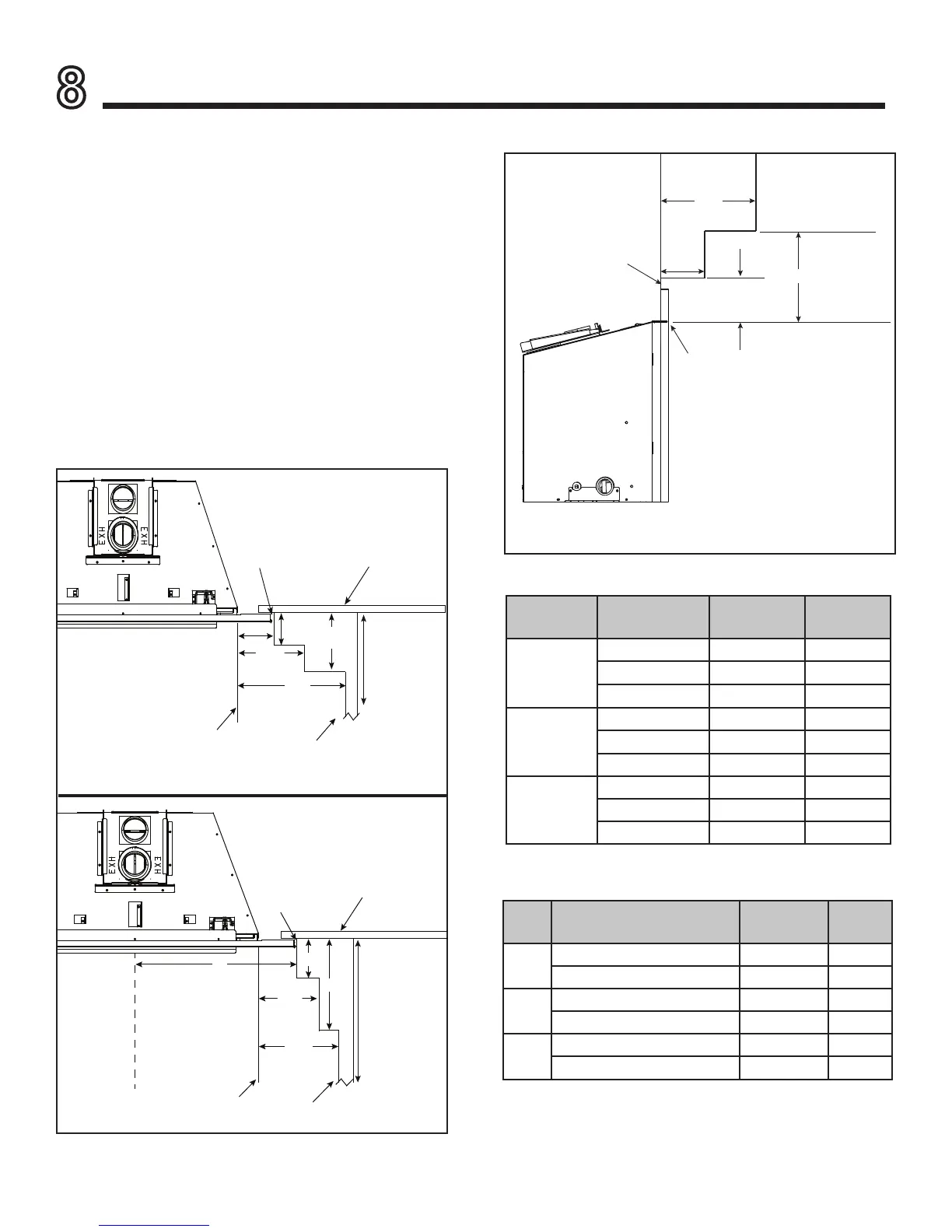 8

EXH EXH

EXH EXH