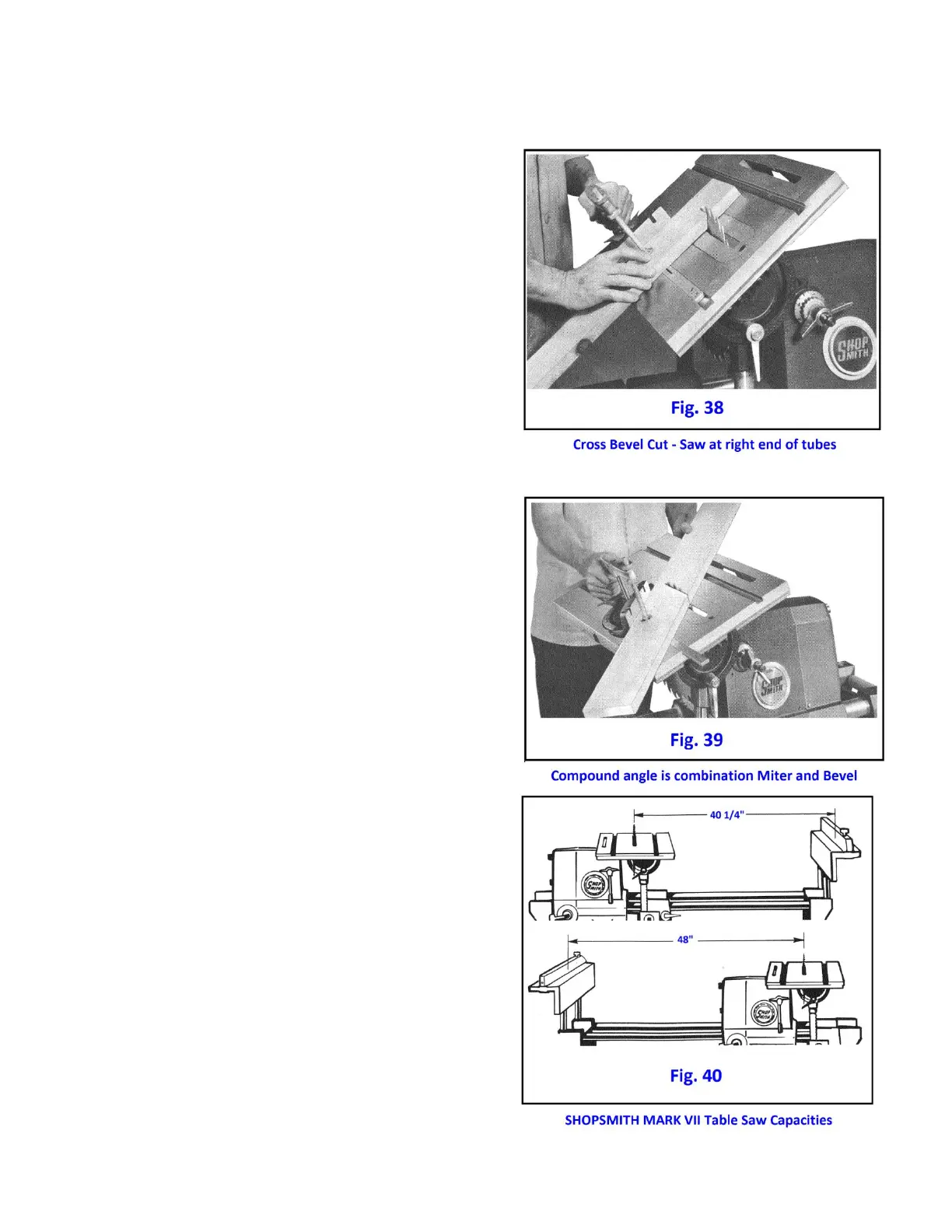 SHOP SMITH

Fig. 38

Cross Bevel Cut - Saw at right end of tubes

SHOP SMITH

Fig. 39

Compound angle is combination Miter and Bevel

40 1/4"

SHOP SMITH

48"

SHOP SMITH

Fig. 40

SHOPSMITH MARK VII Table Saw Capacities