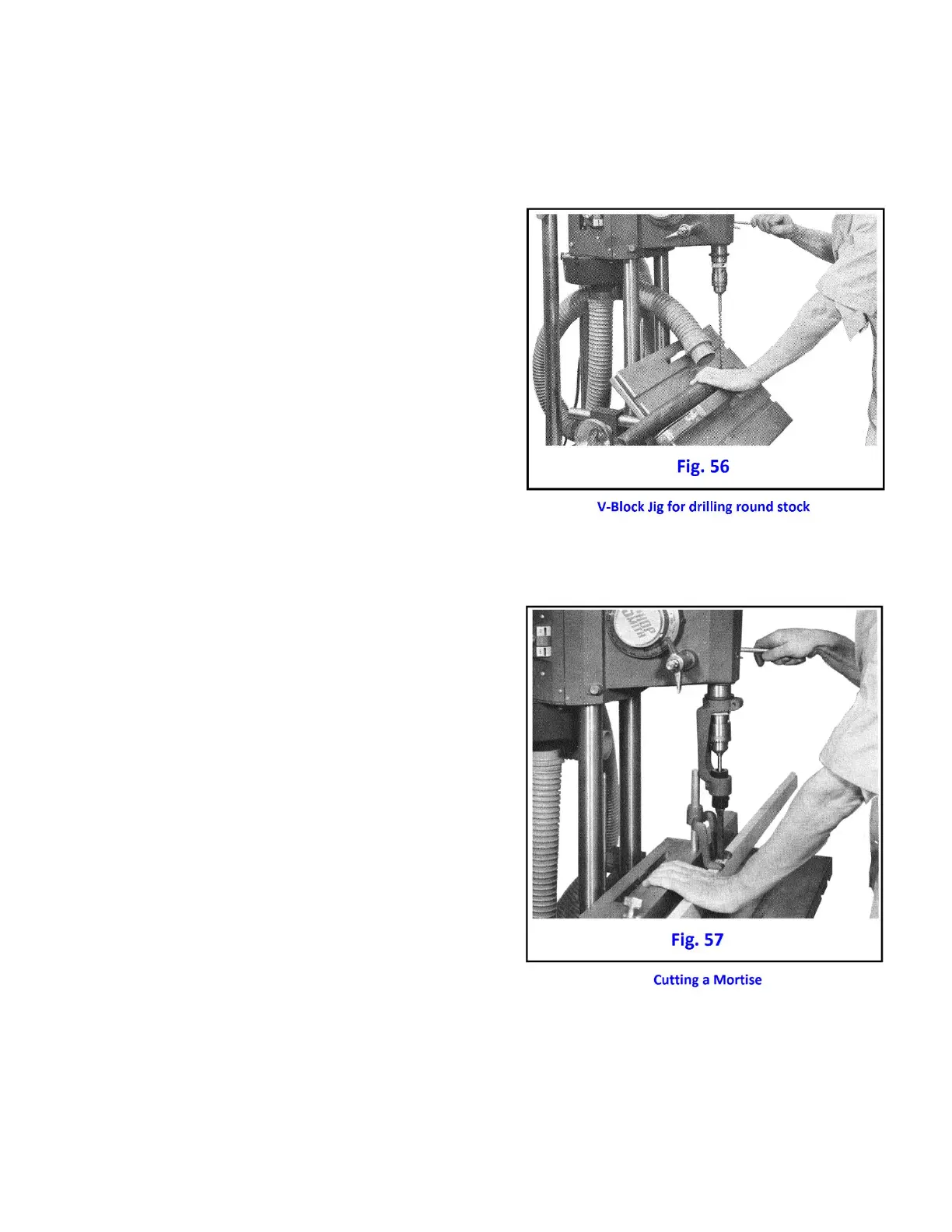 Fig. 56

V-Block Jig for drilling round stock

Fig. 57

Cutting a Mortise