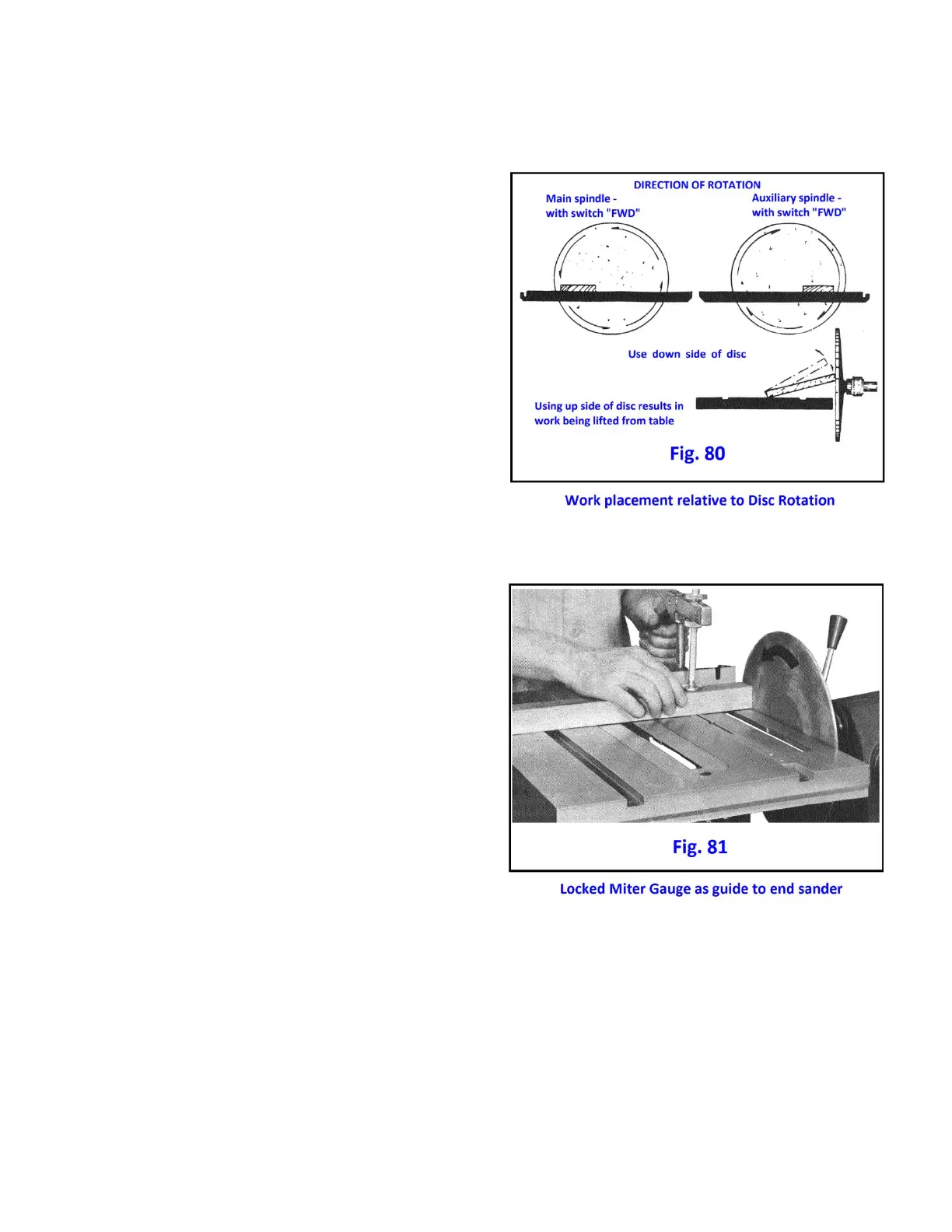 DIRECTION OF ROTATION

Main spindle - with switch "FWD"

Auxiliary spindle - with switch "FWD"

Use down side of disc

Using up side of disc results in work being lifted from table

Fig. 80

Work placement relative to Disc Rotation

Fig. 81

Locked Miter Gauge as guide to end sander