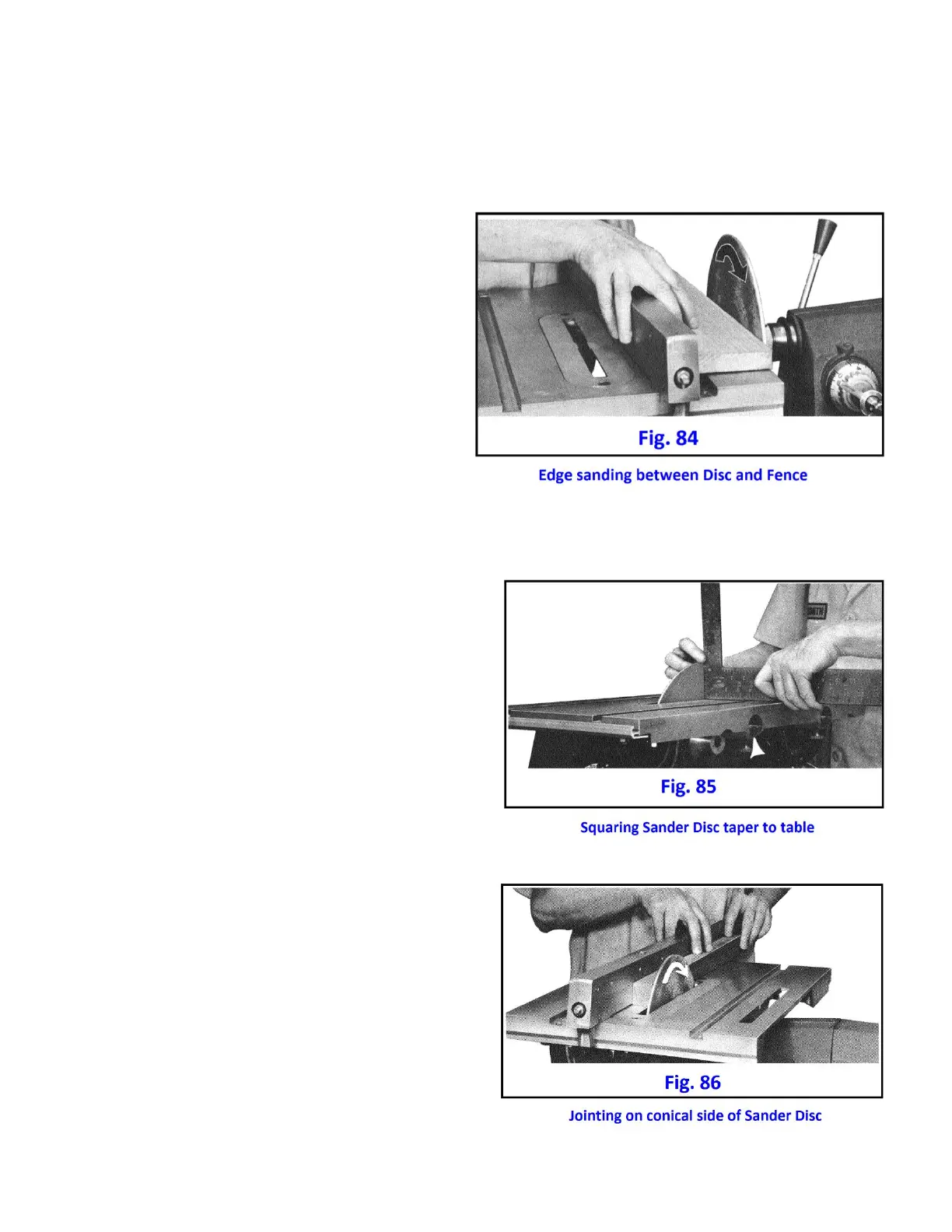 Fig. 84

Edge sanding between Disc and Fence

Fig. 85

Squaring Sander Disc taper to table

Fig. 86

Jointing on conical side of Sander Disc