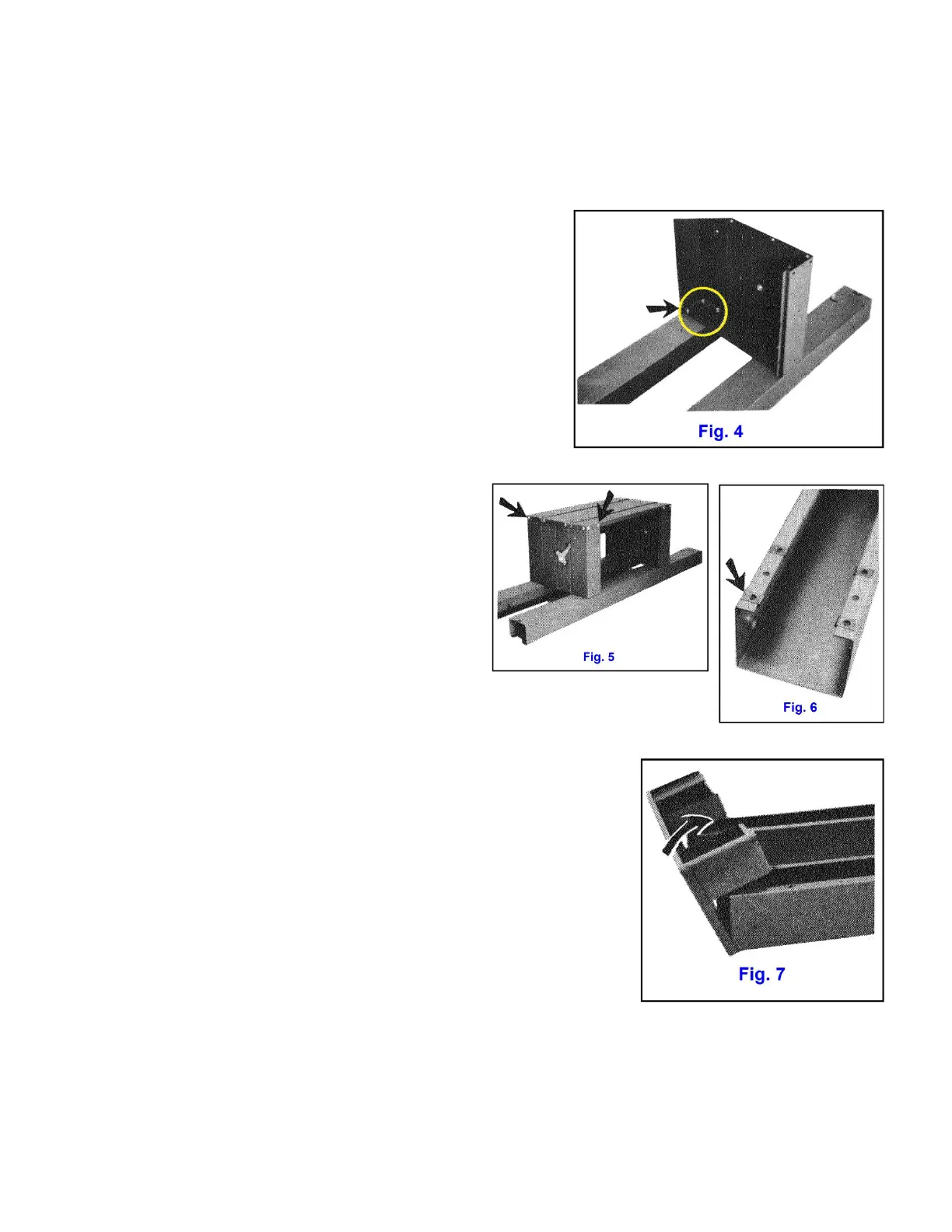 Fig. 4

Fig. 5

Fig. 6

Fig. 7