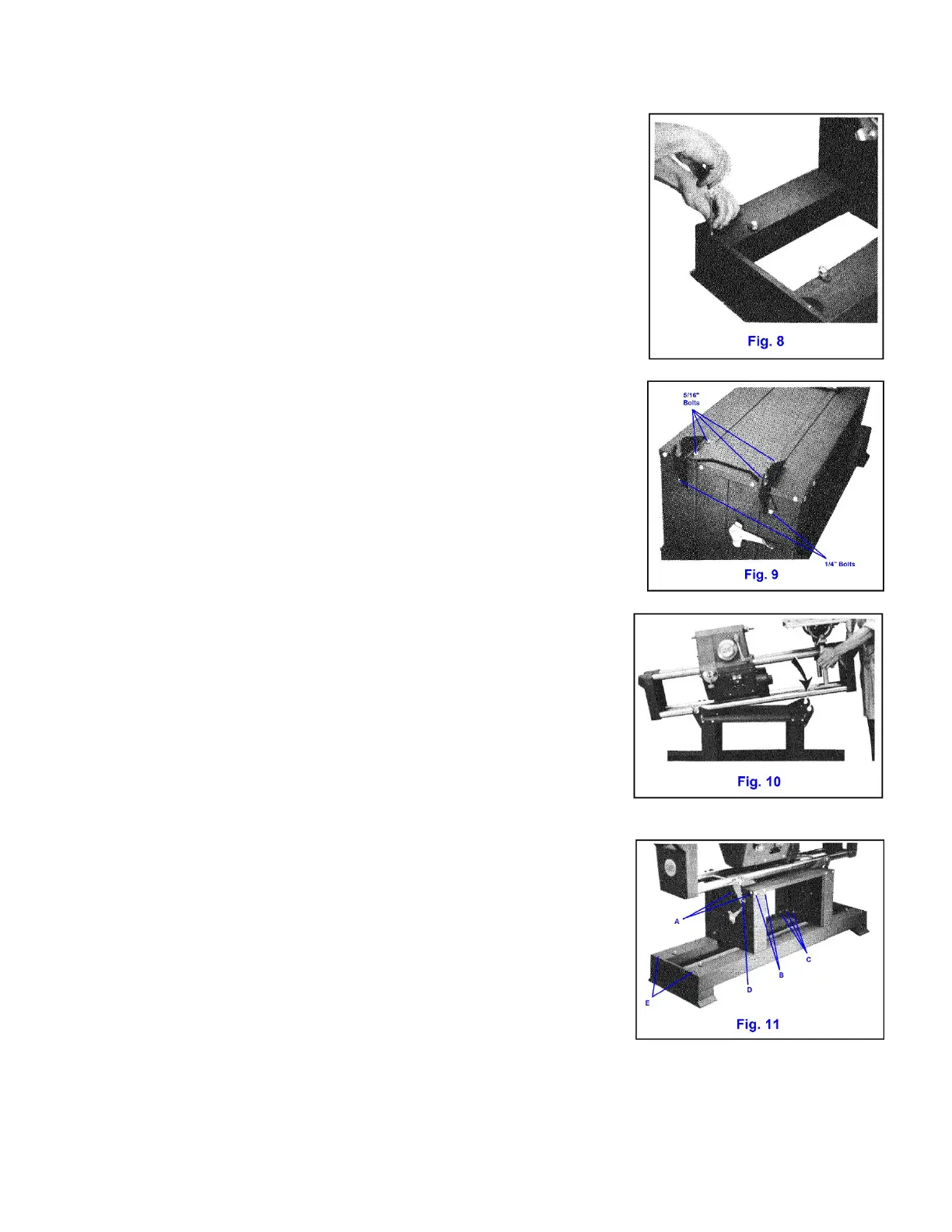 Fig. 8

5/16" Bolts

1/4" Bolts

Fig. 9

Fig. 10

A

B

C

D

E

Fig. 11