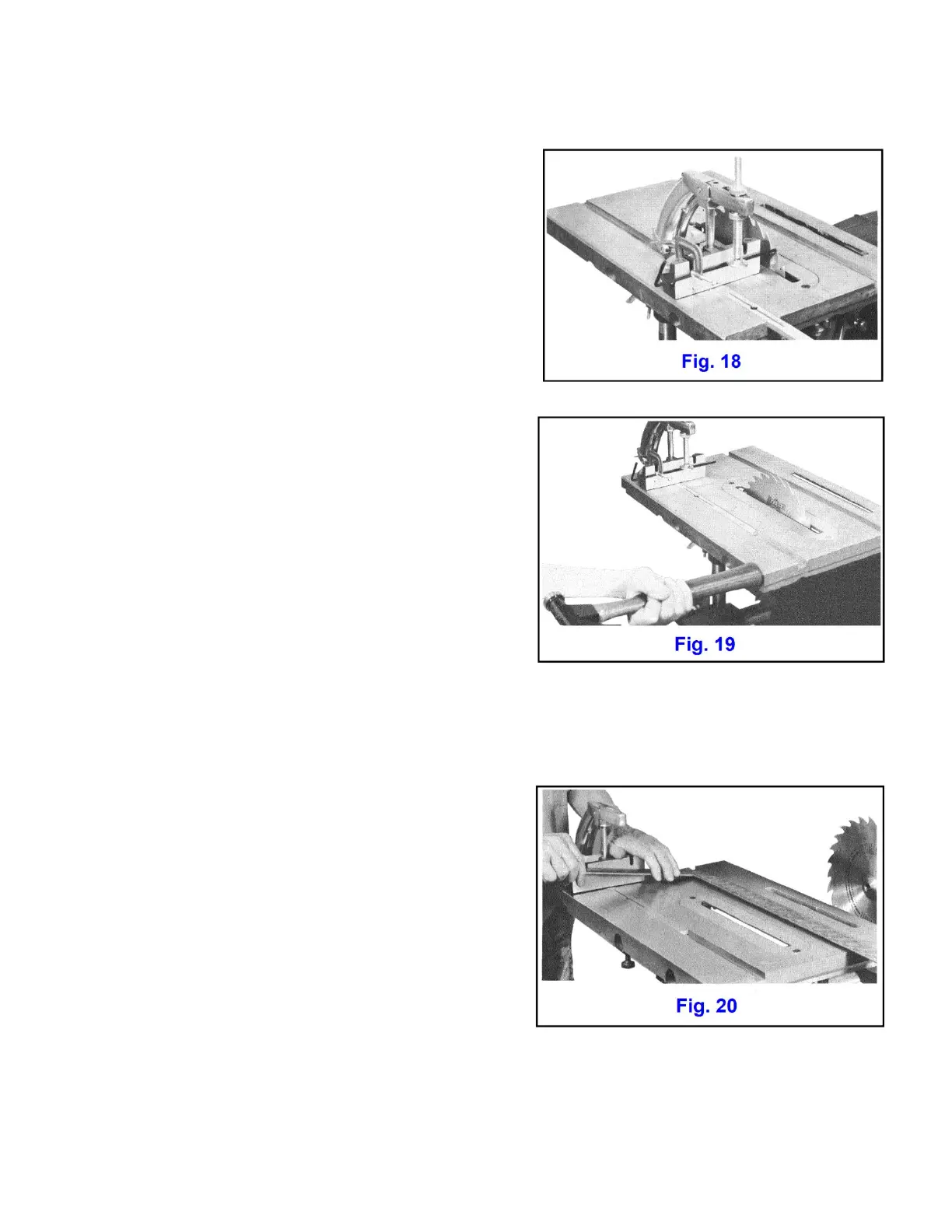 Fig. 18

Fig. 19

Fig. 20