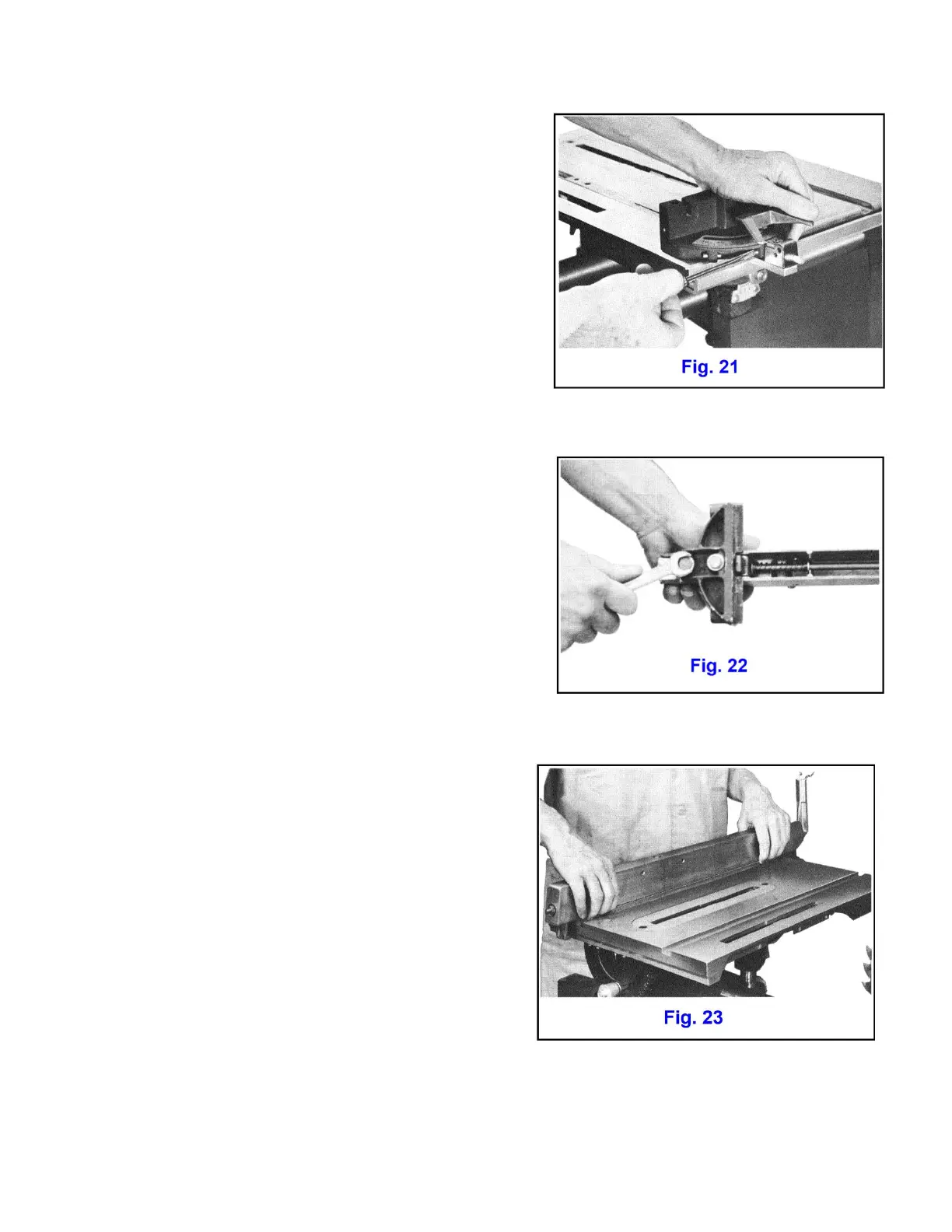 Fig. 21

Fig. 22

Fig. 23