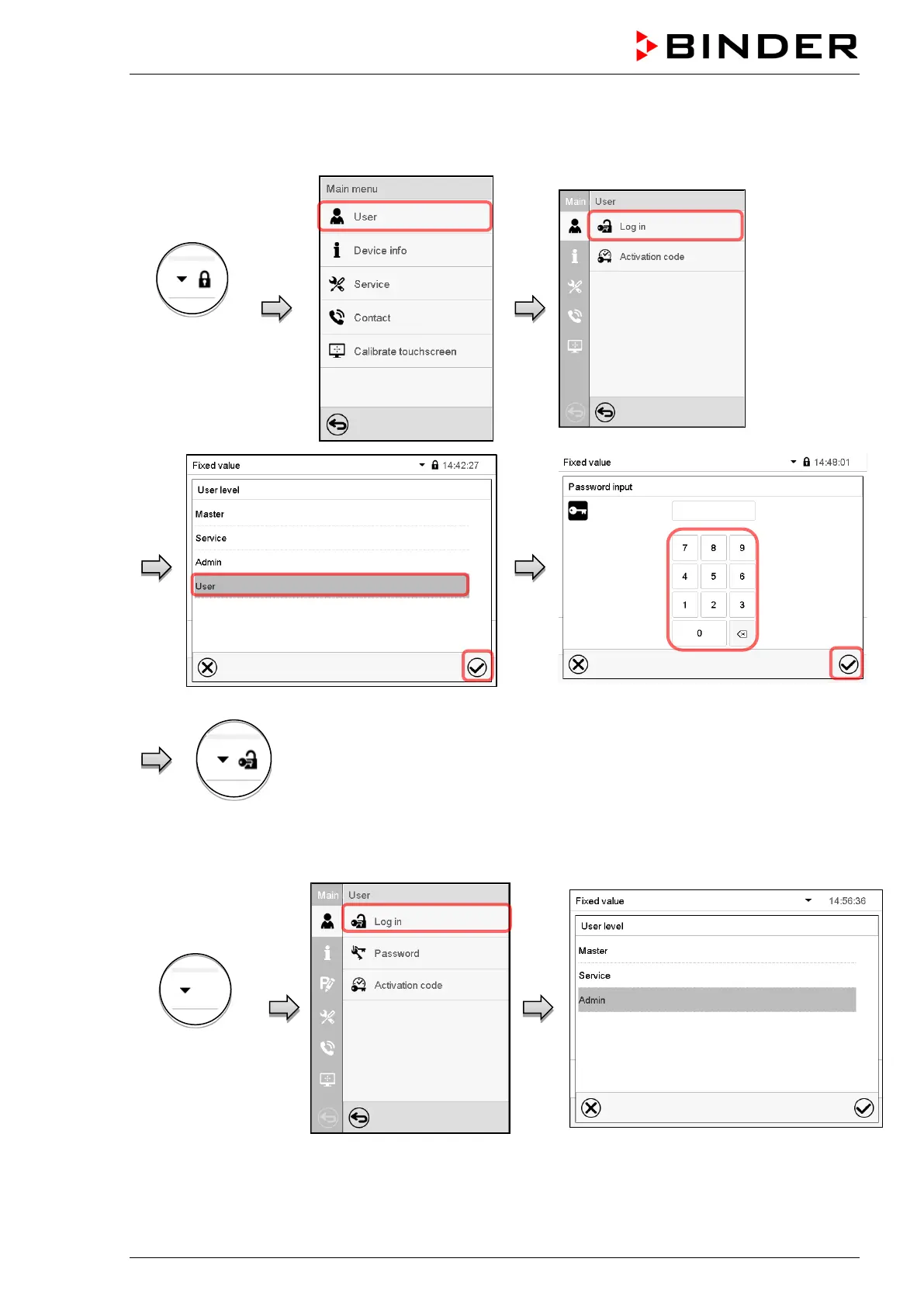 BINDER

Main menu
User
Device info
Service
Contact
Calibrate touchscreen

Main User
Log in
Activation code

Fixed value 14:42:27
User level
Master
Service
Admin
User

Fixed value 14:48:01
Password input
7 8 9
4 5 6
1 2 3
0

Main User
Log in
Password
Activation code

Fixed value 14:56:36
User level
Master
Service
Admin