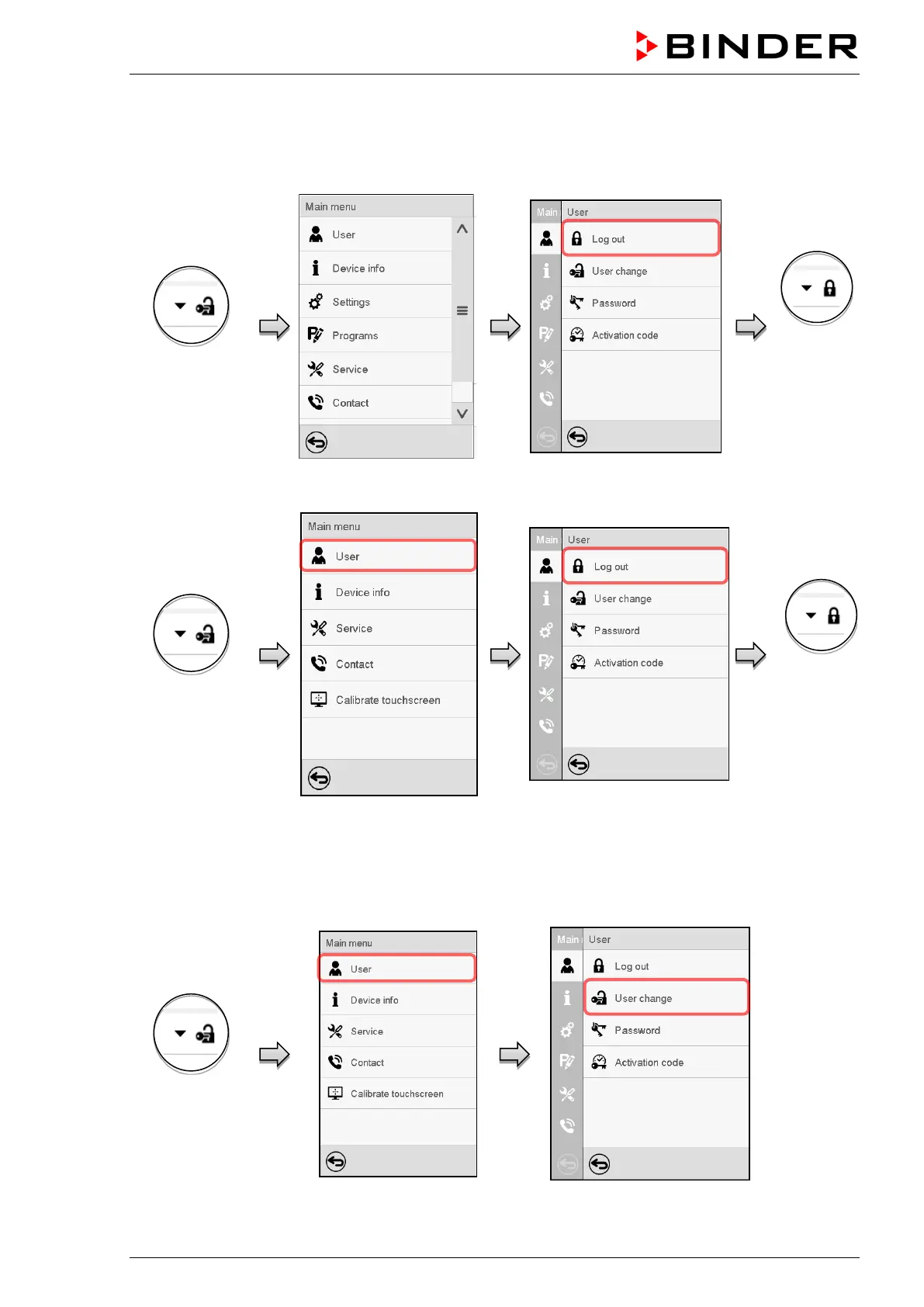 BINDER

Main menu

User

Device info

Settings

Programs

Service

Contact

Main User

Log out

User change

Password

Activation code

Main menu

User

Device info

Service

Contact

Calibrate touchscreen

Main User

Log out

User change

Password

Activation code

Main menu

User

Device info

Service

Contact

Calibrate touchscreen

Main User

Log out

User change

Password

Activation code