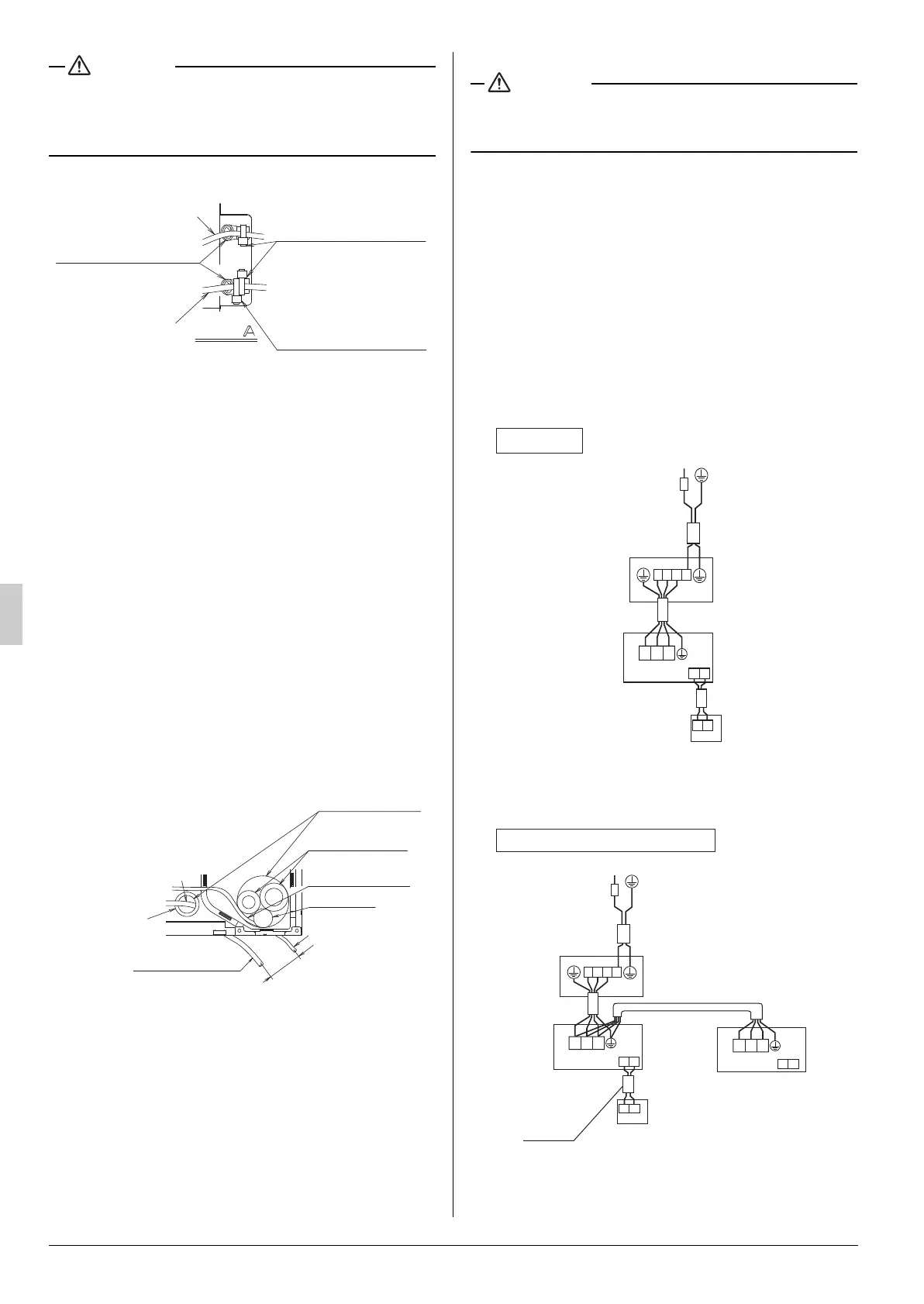 A