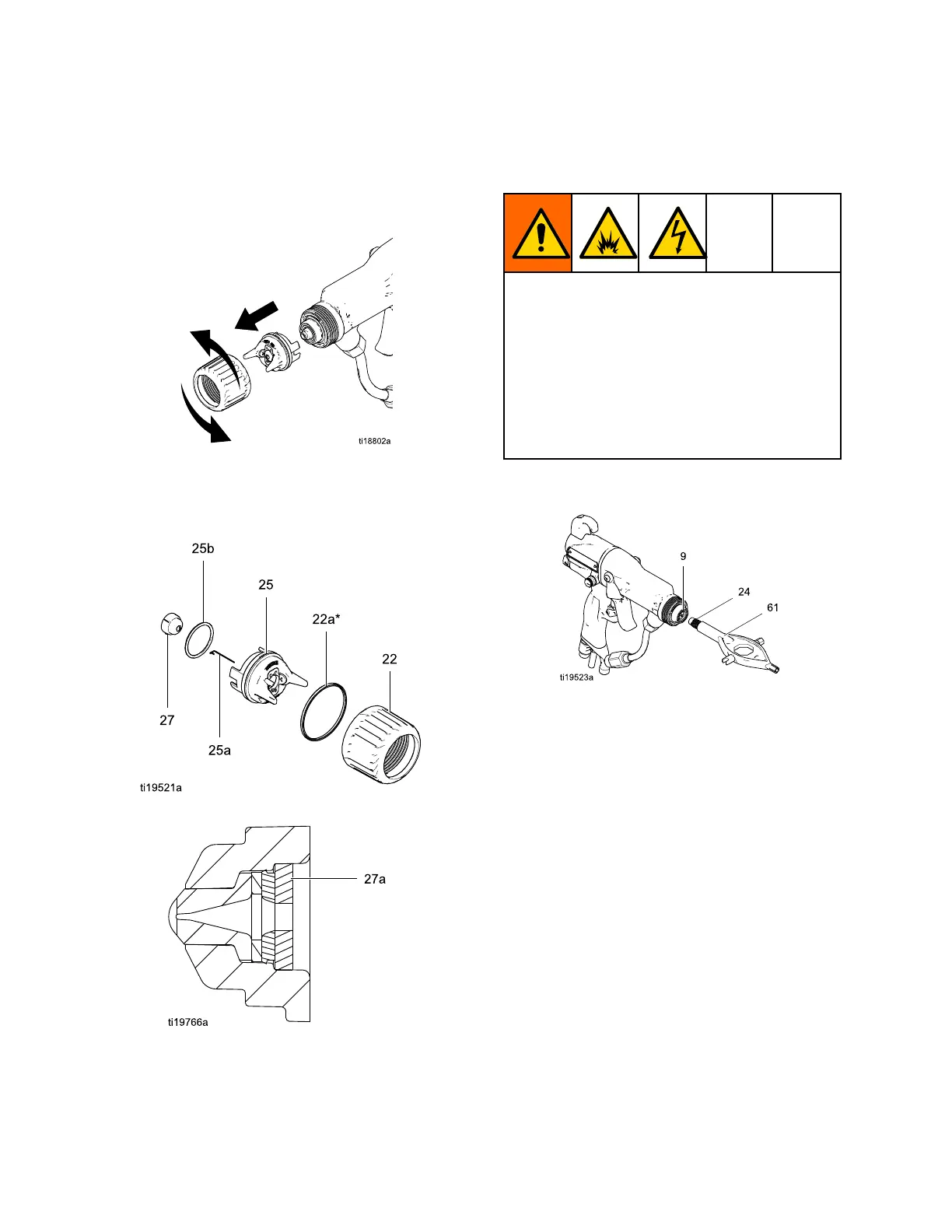 ti18802a

25b

25

22a*

22

27

25a

ti19521a

27a

ti19766a

9

24

61

ti19523a