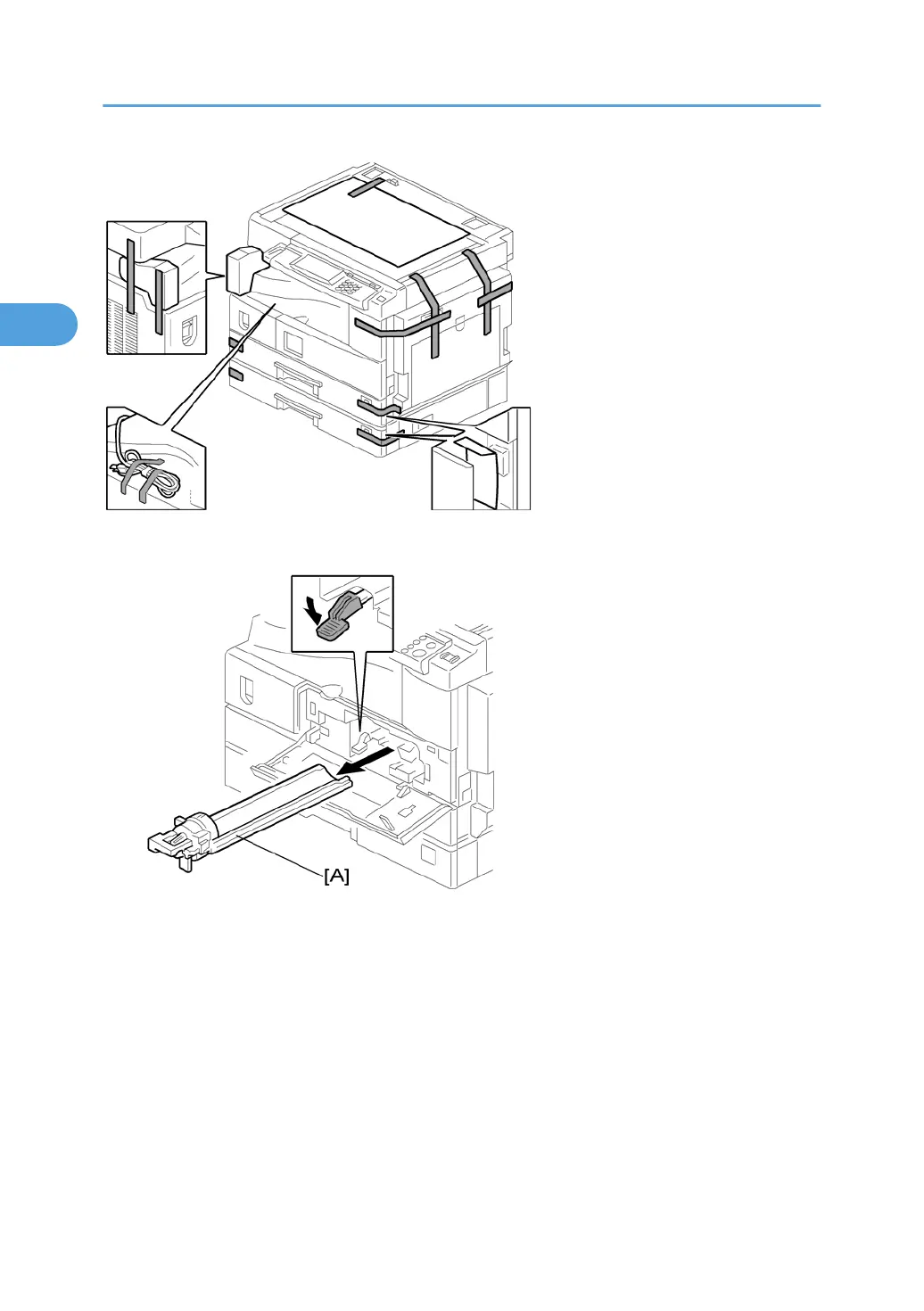 [A]