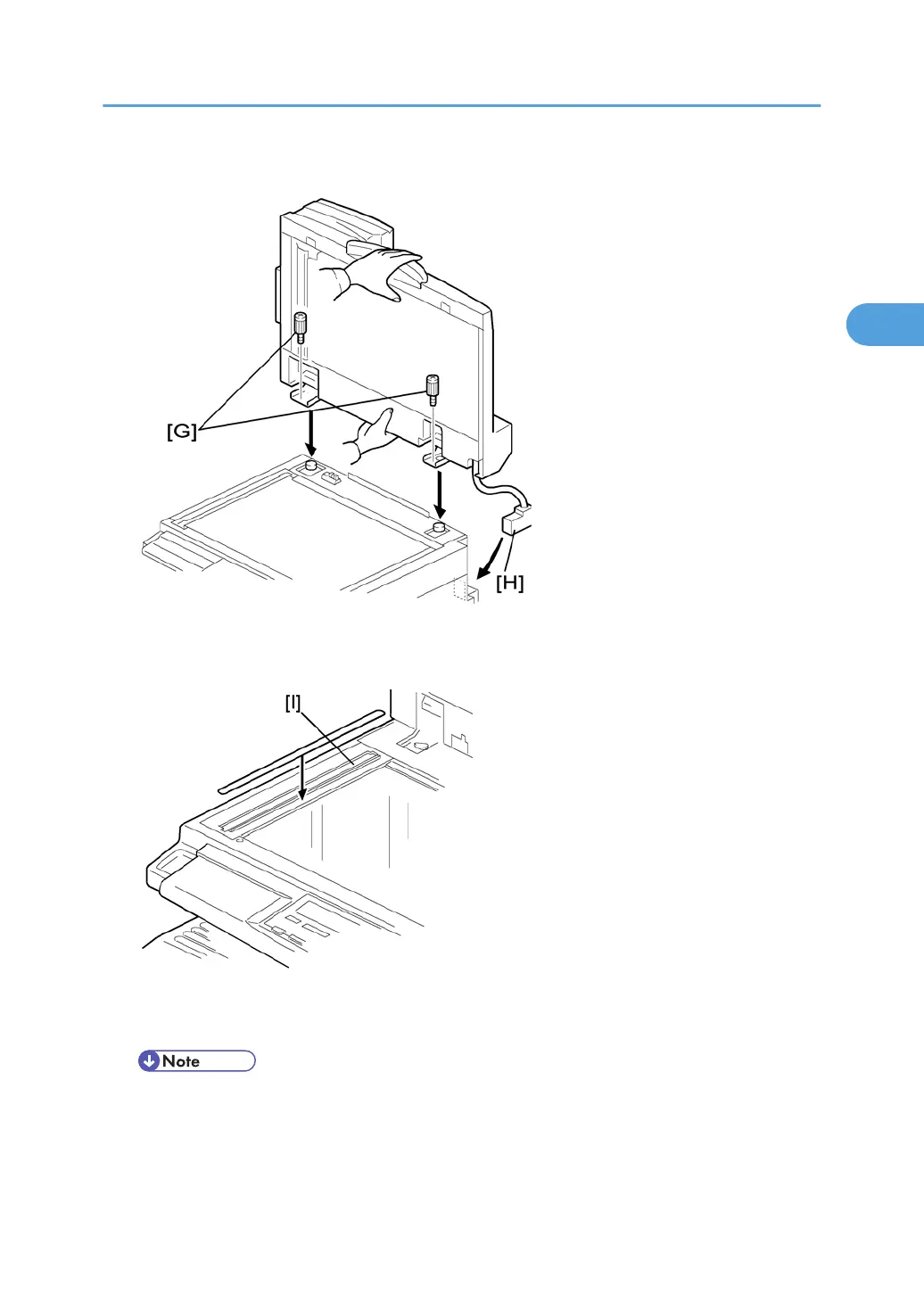 [G]

[H]

[I]

Note