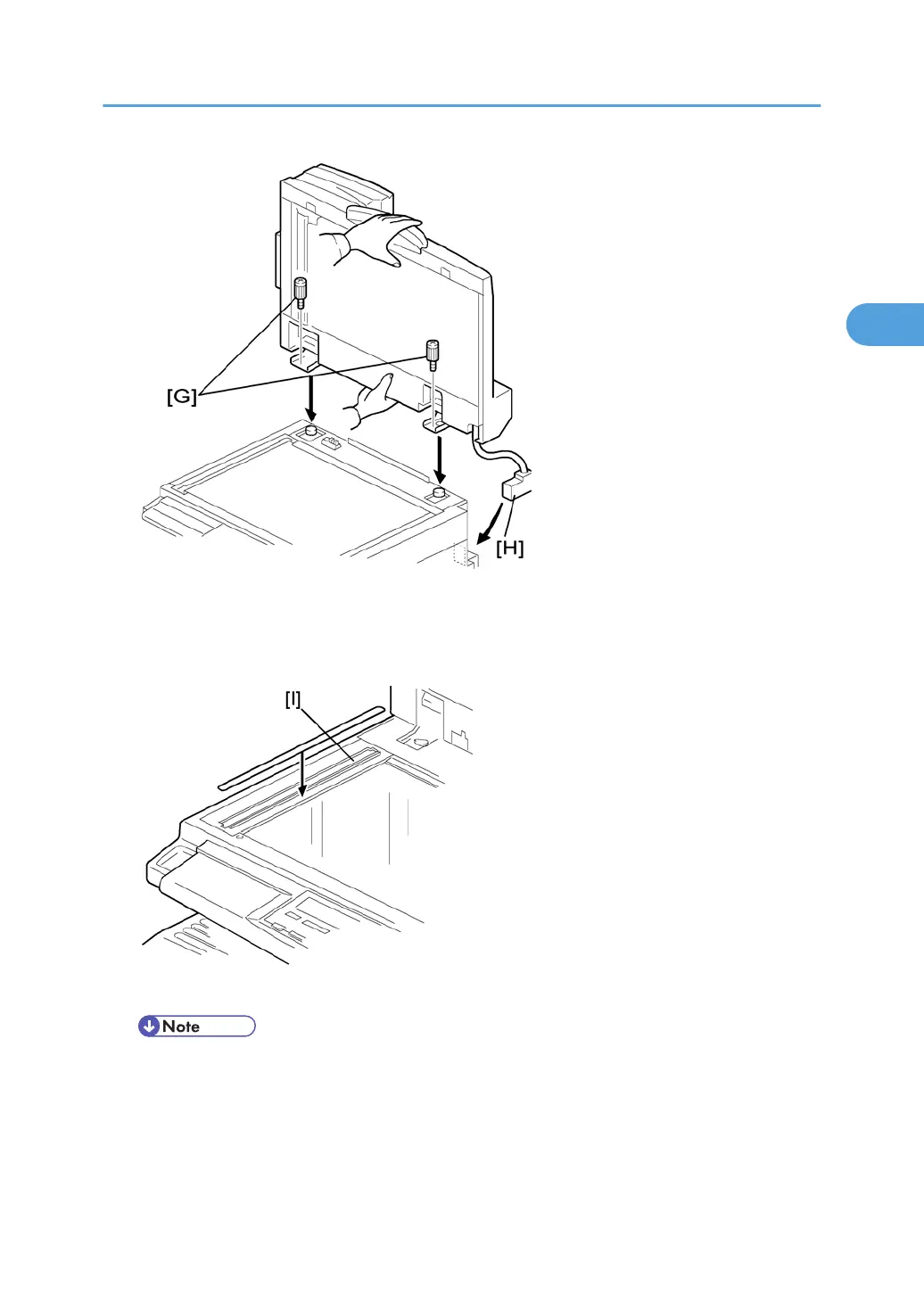 [G]

[H]

[I]

Note