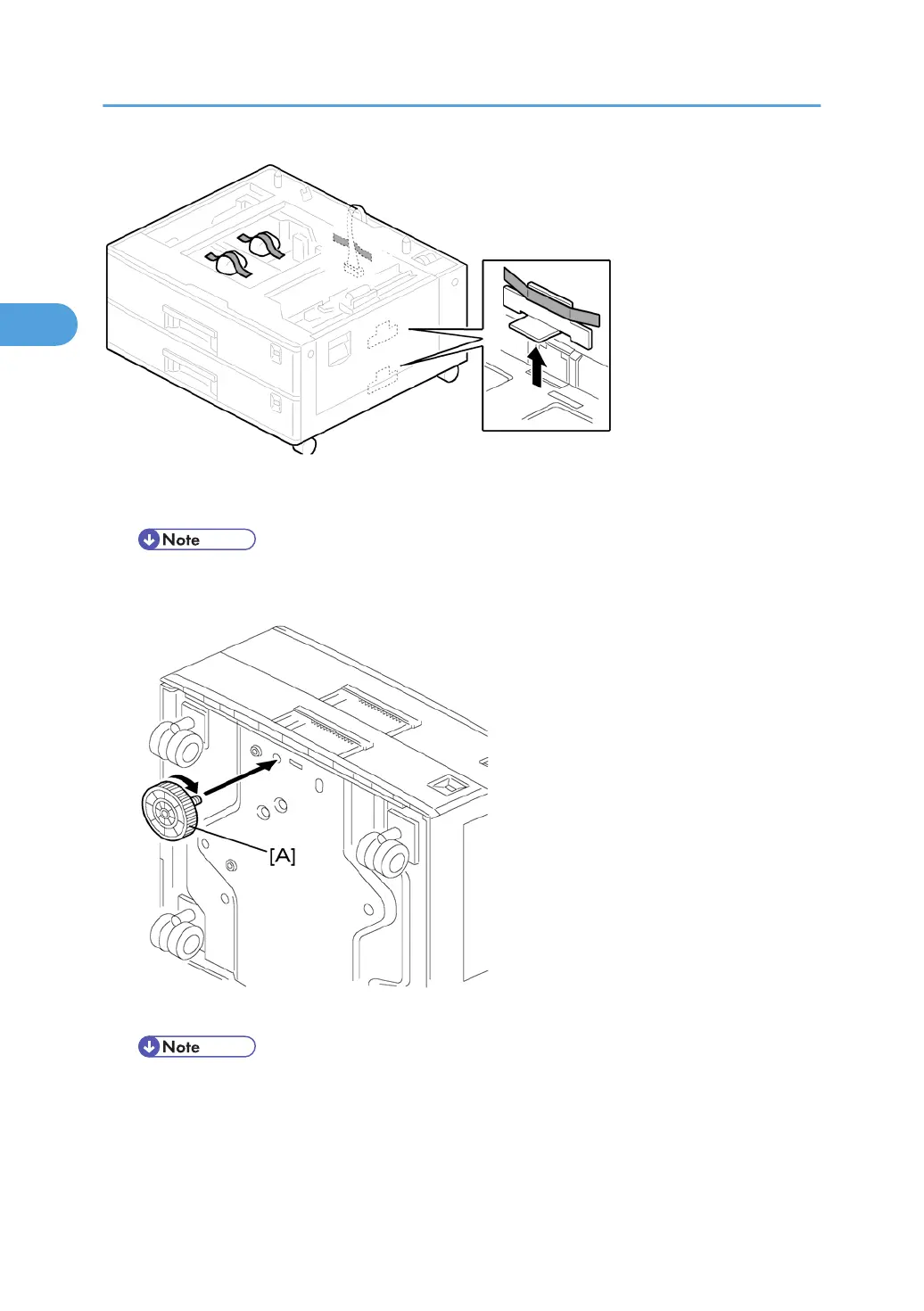 Note

[A]

Note