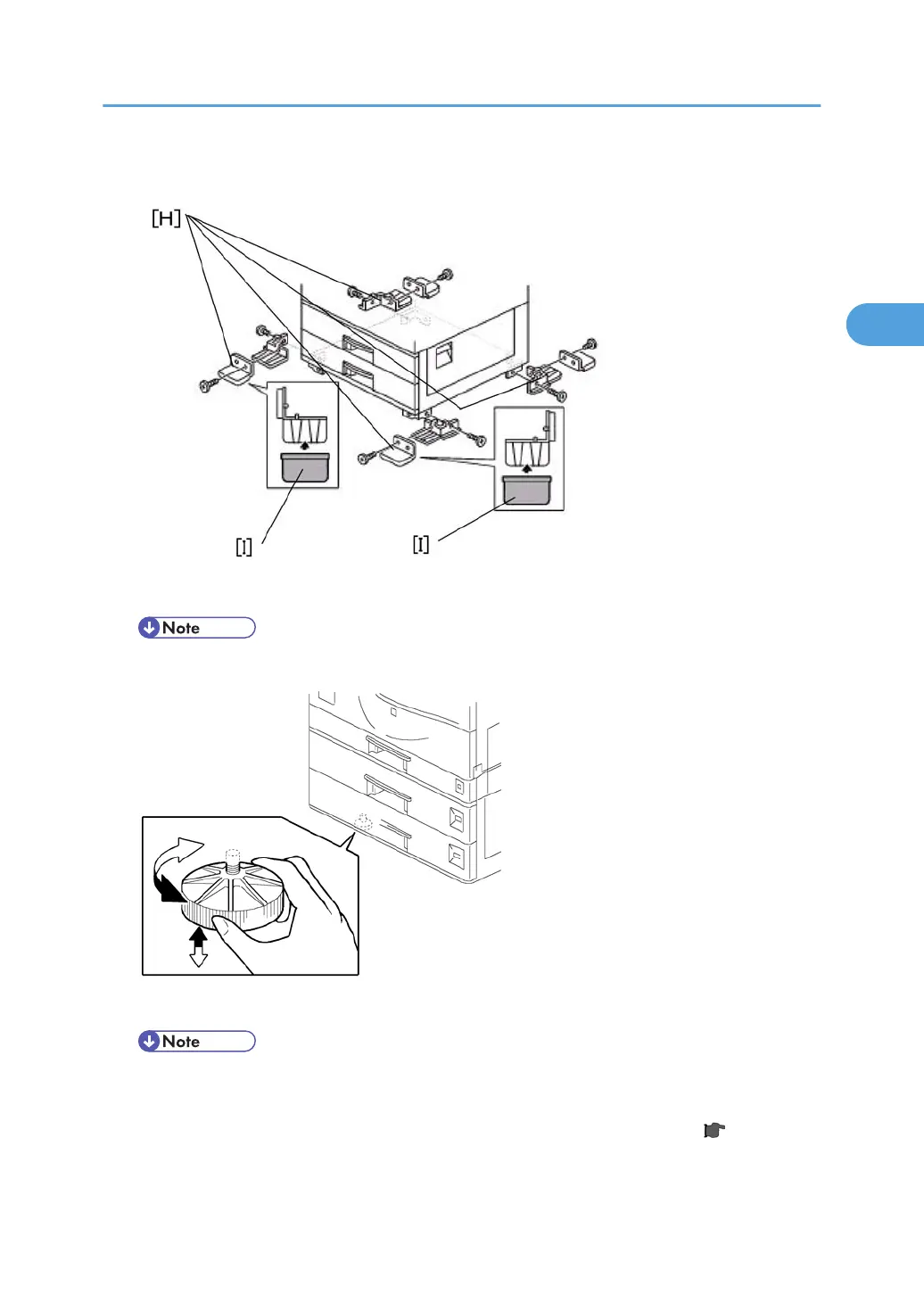 [H]

[I]

[I]

Note

Note