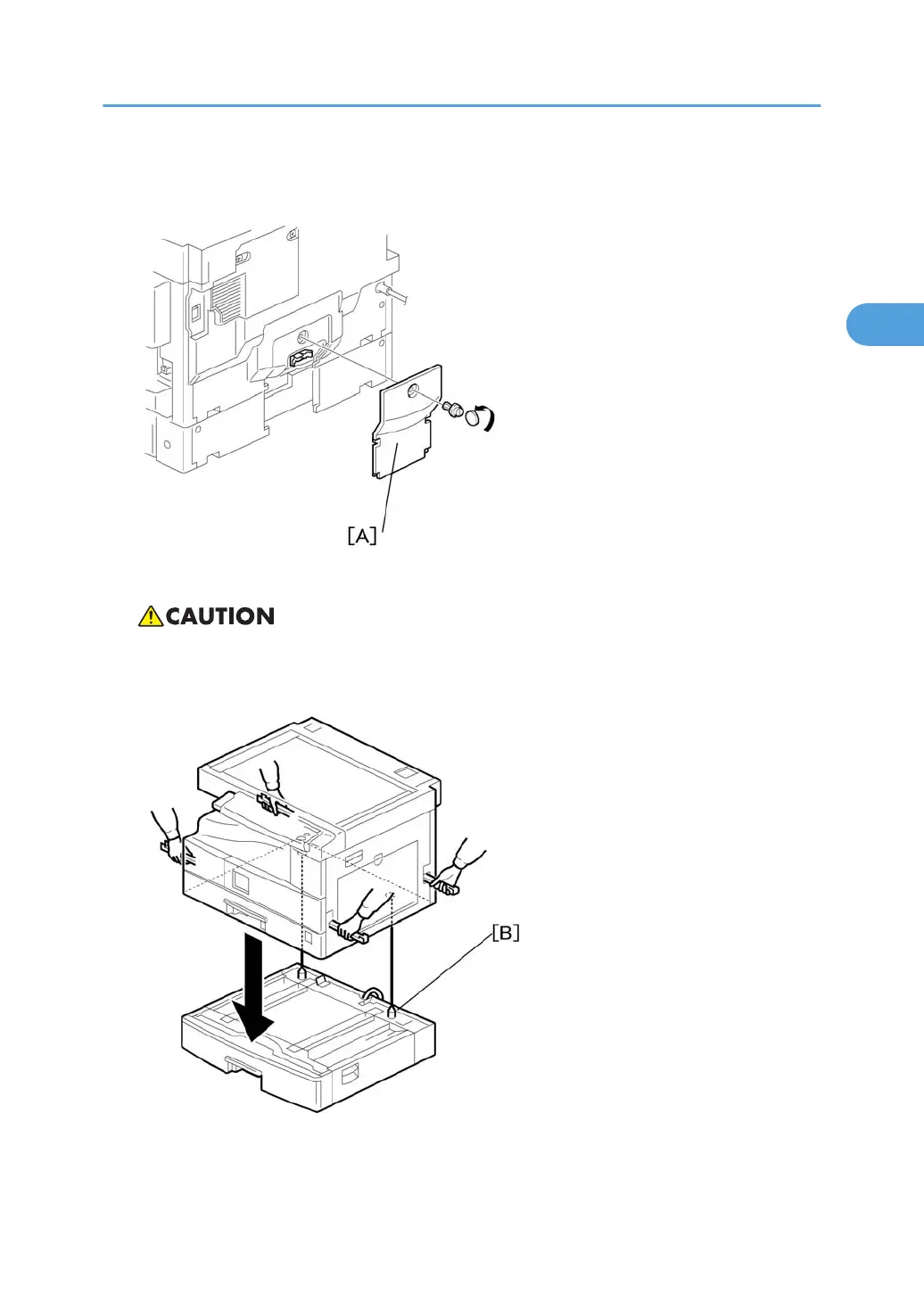 [A]

CAUTION

[B]