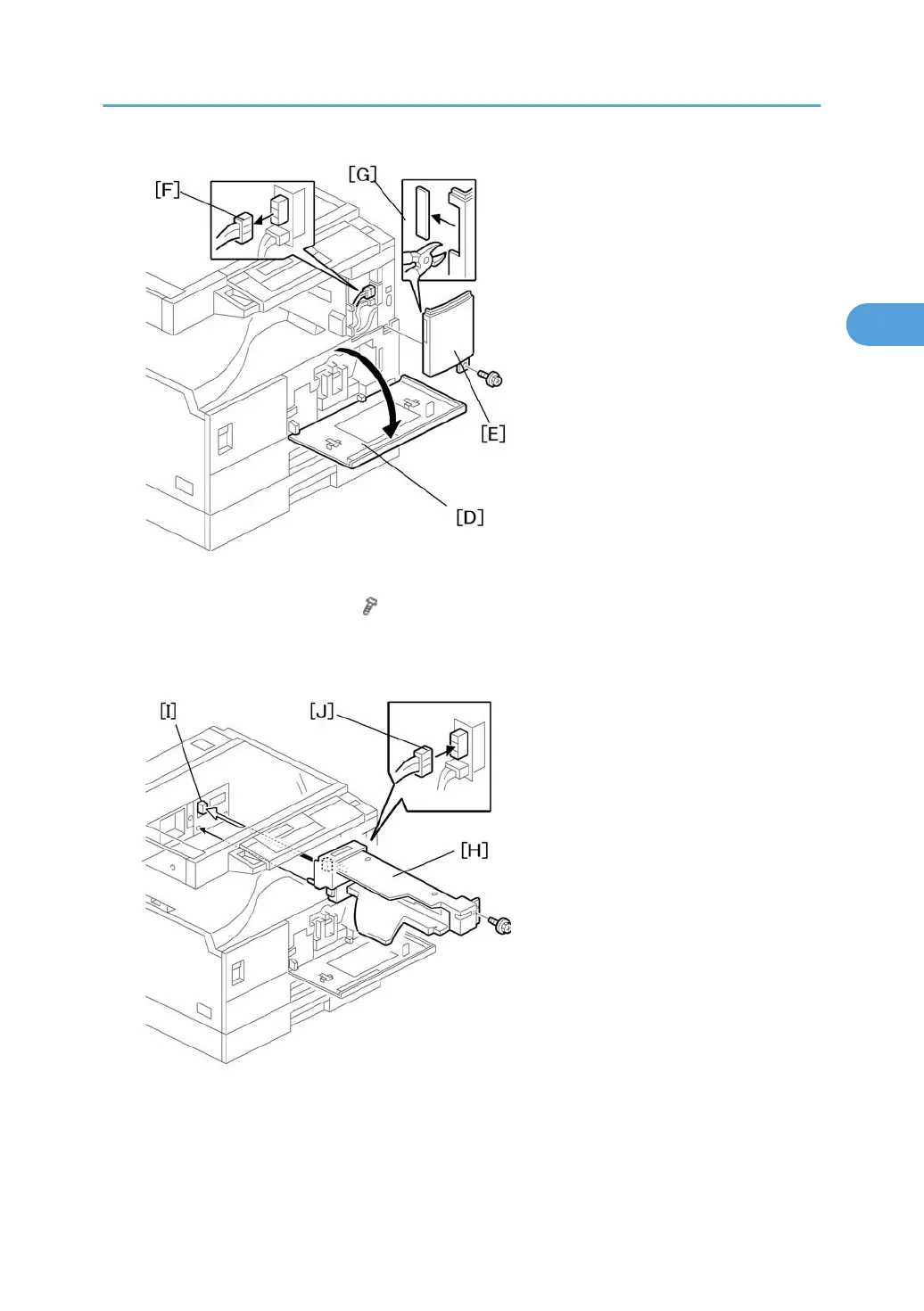 [F]

[G]

[E]

[D]

[I]

[J]

[H]