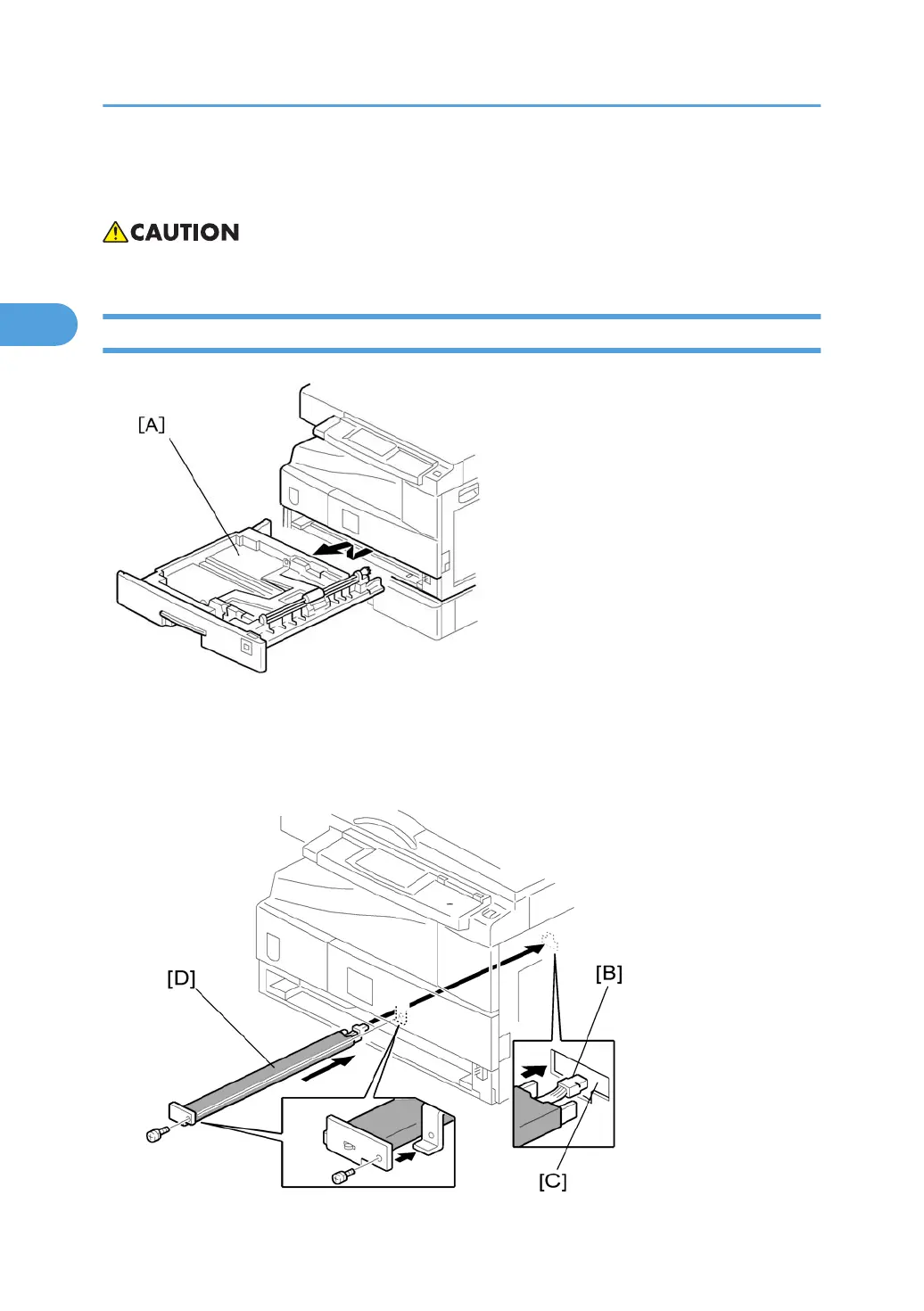 CAUTION

[A]

[D]

[B]

[C]