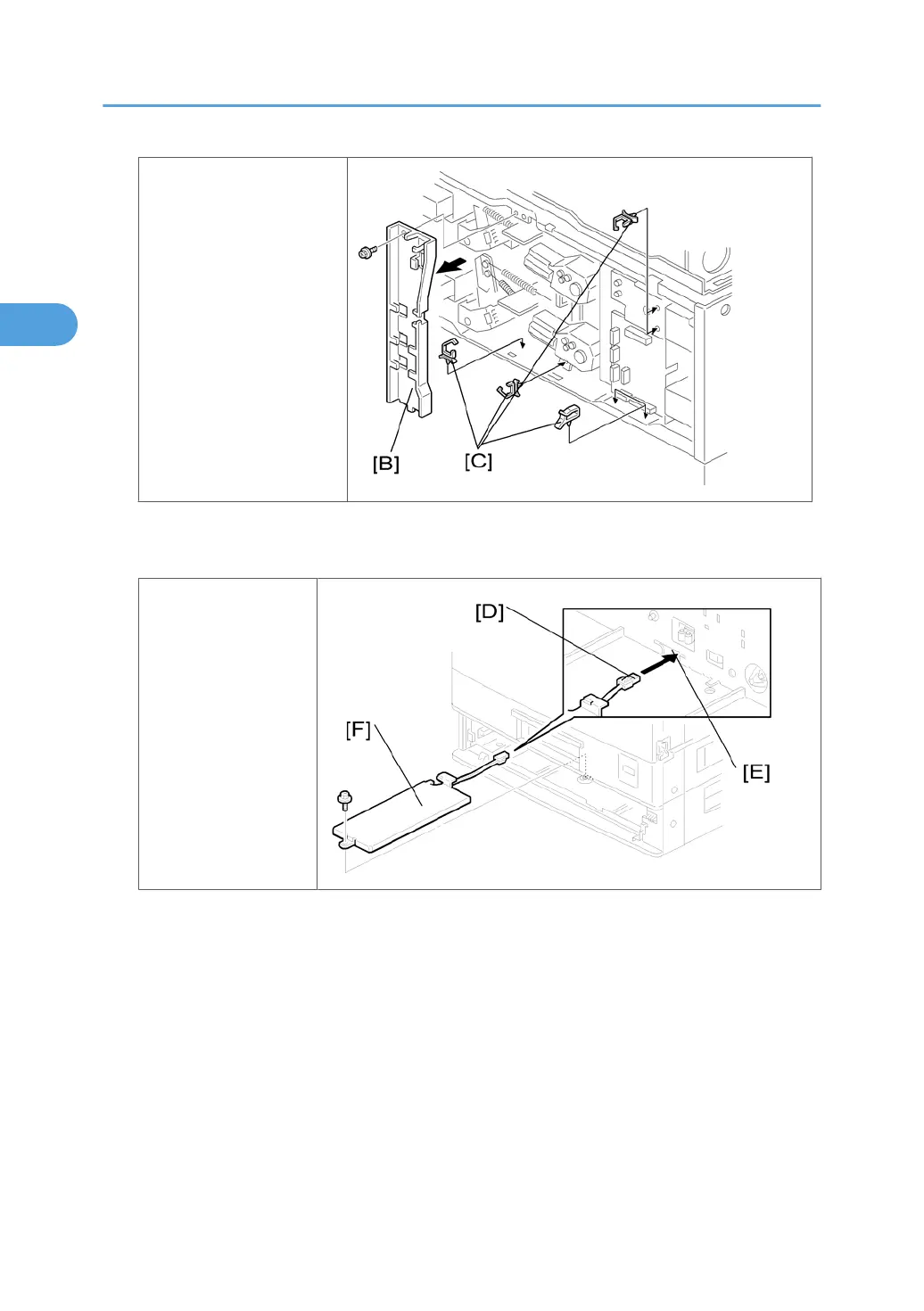 [B]

[C]

[D]

[F]

[E]