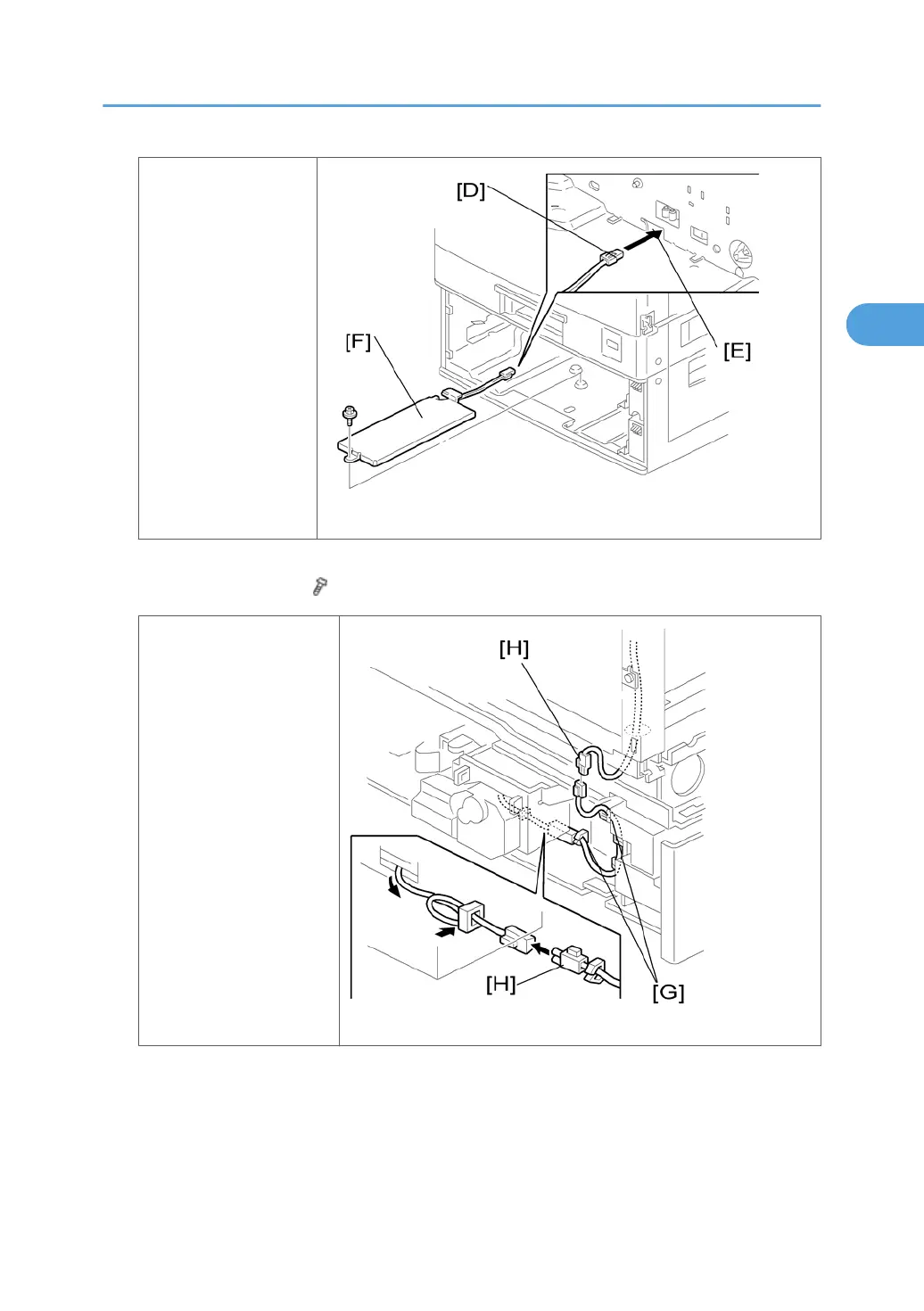 [D]

[F]

[E]

[H]

[H]

[G]