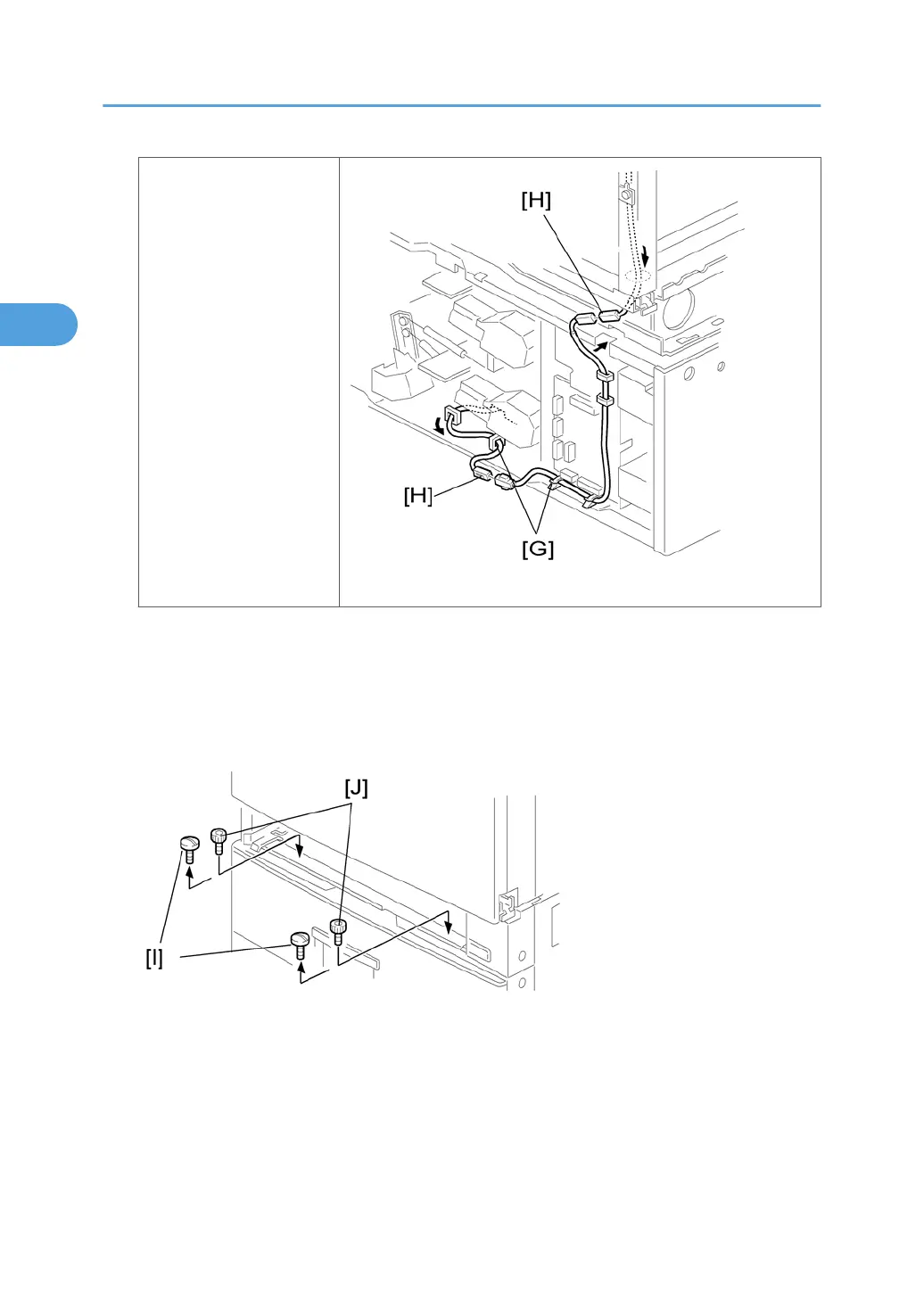 [H]

[H]

[G]

[J]

[I]