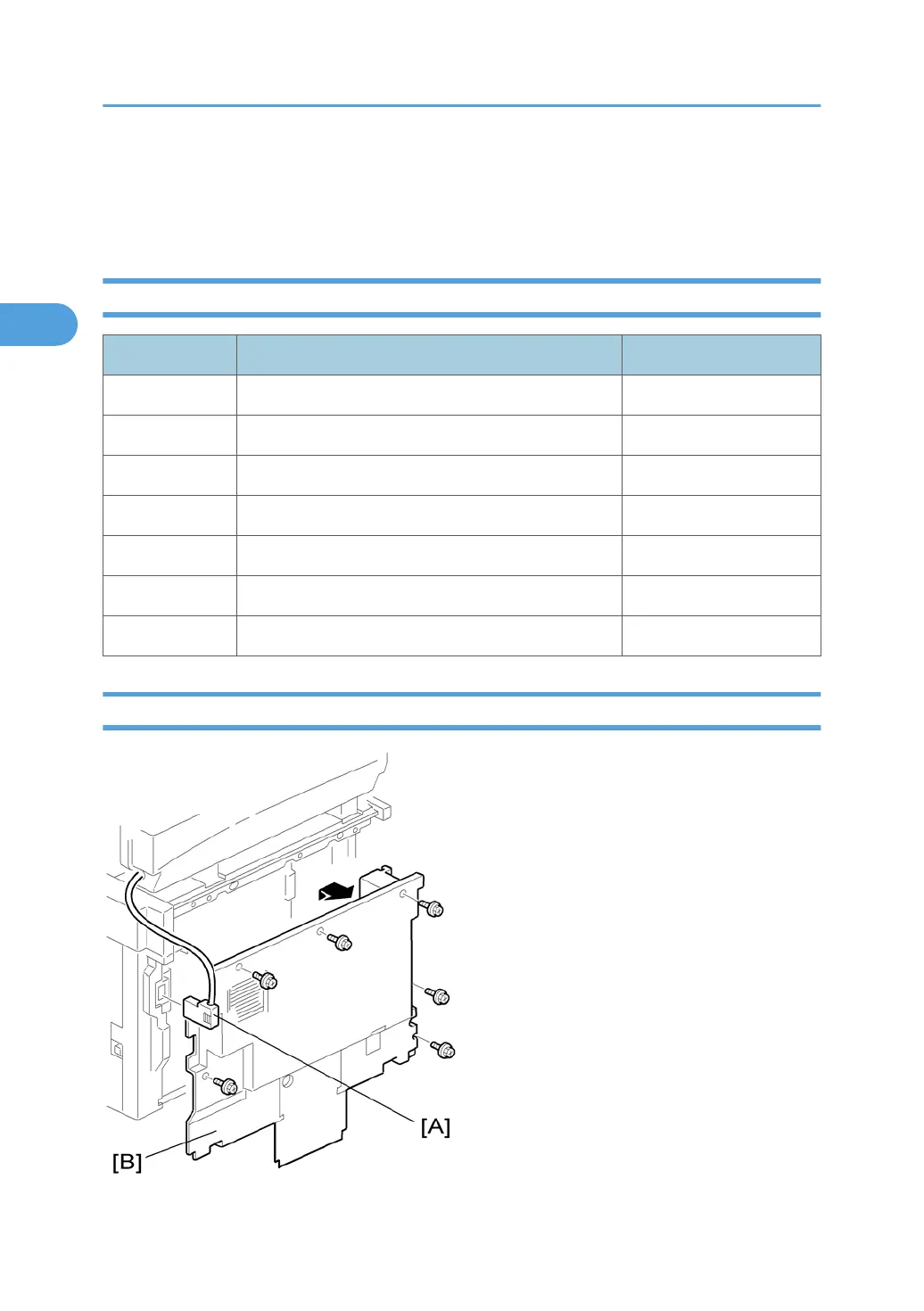 [A]

[B]