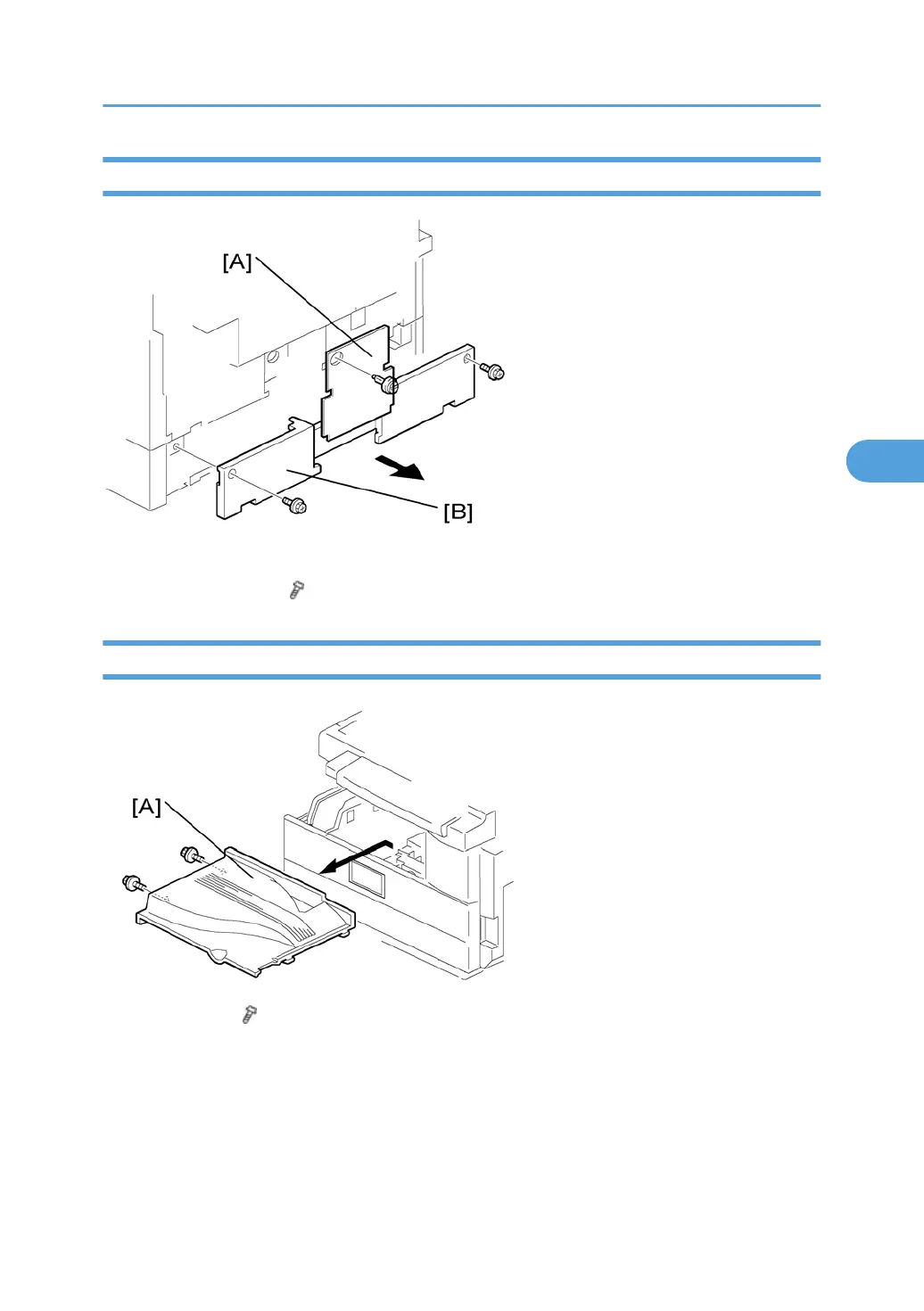 [A]

[B]

[A]