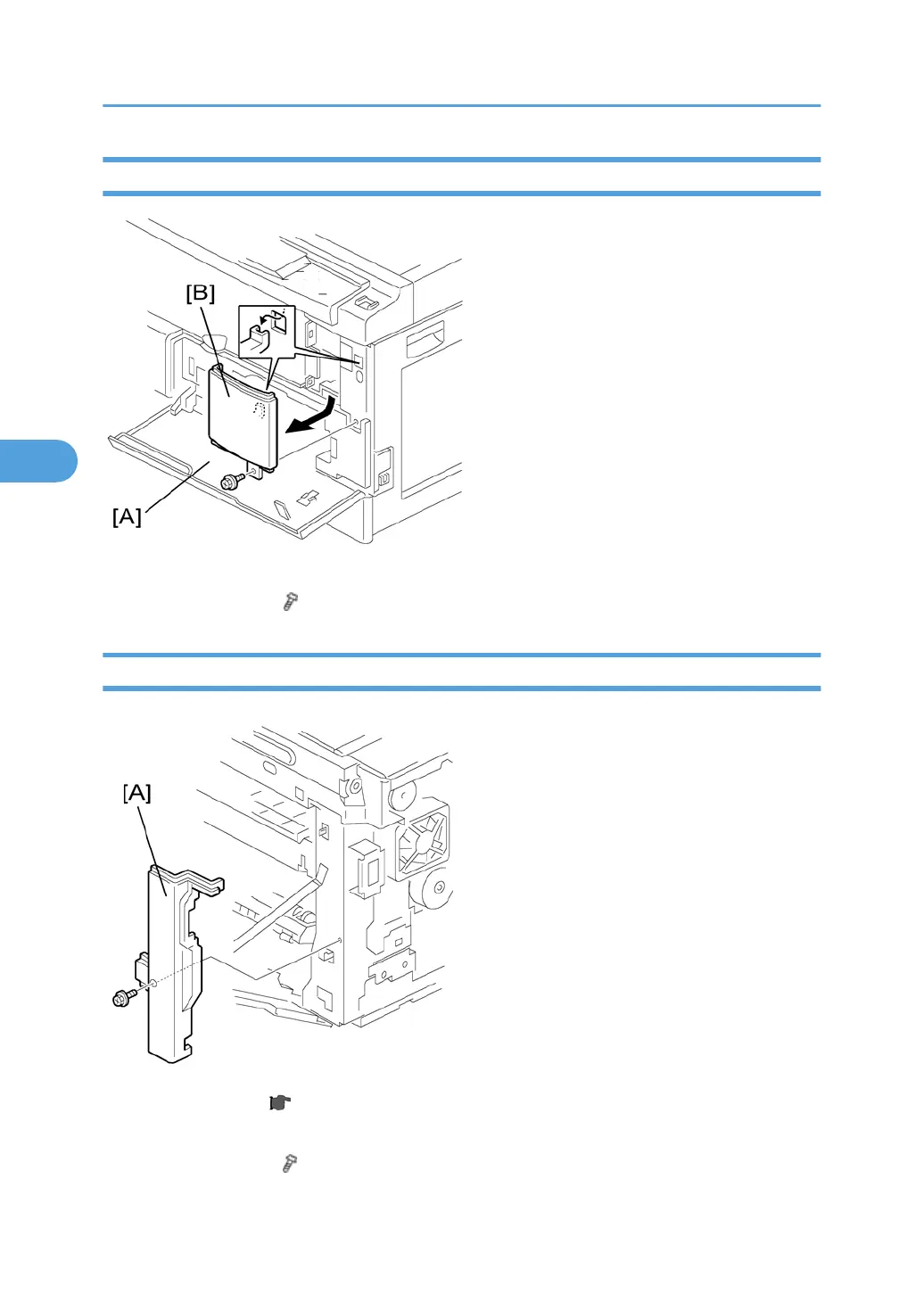 [B]

[A]

[A]