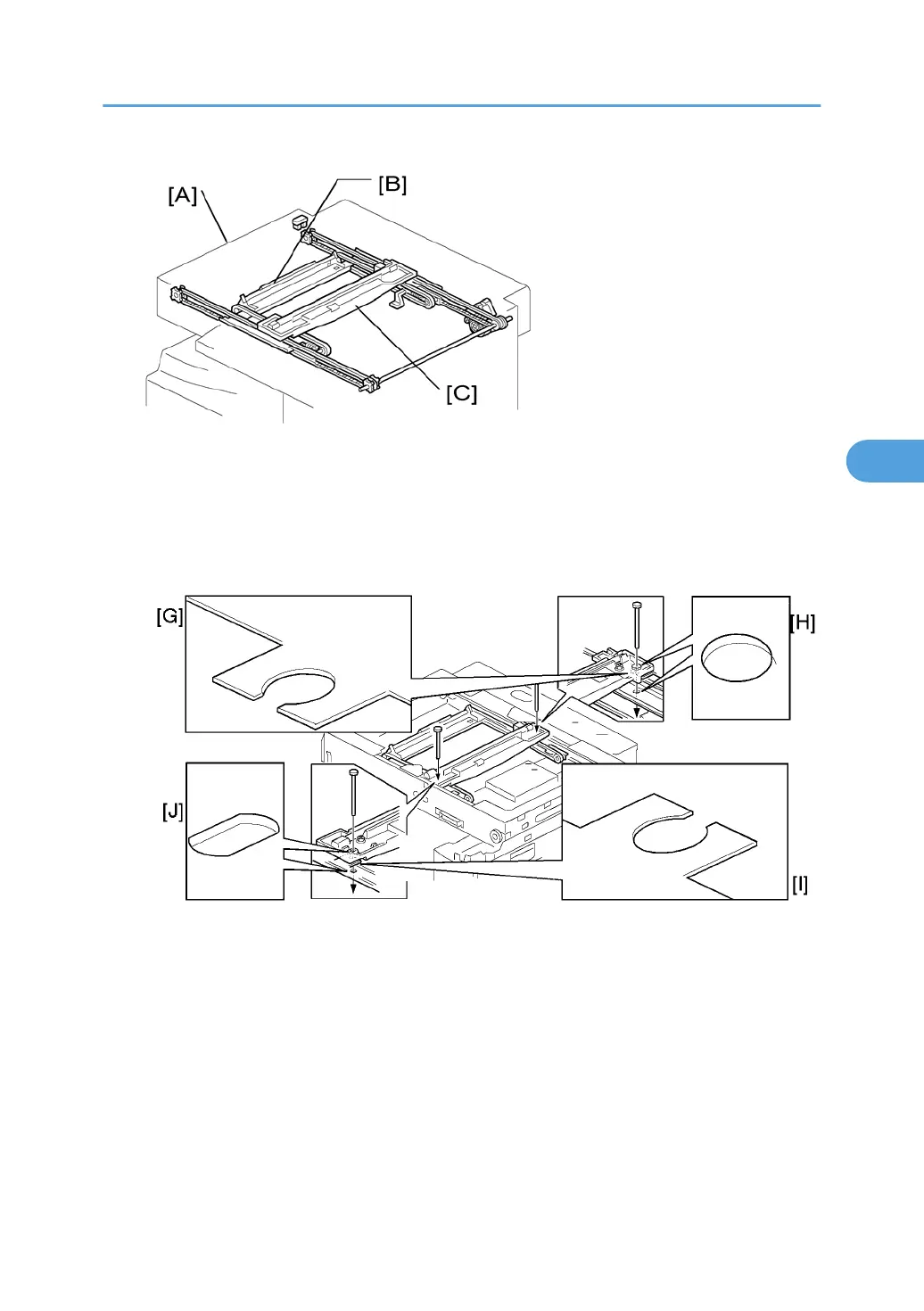 [A]
[B]
[C]

[G]
[H]
[J]
[I]