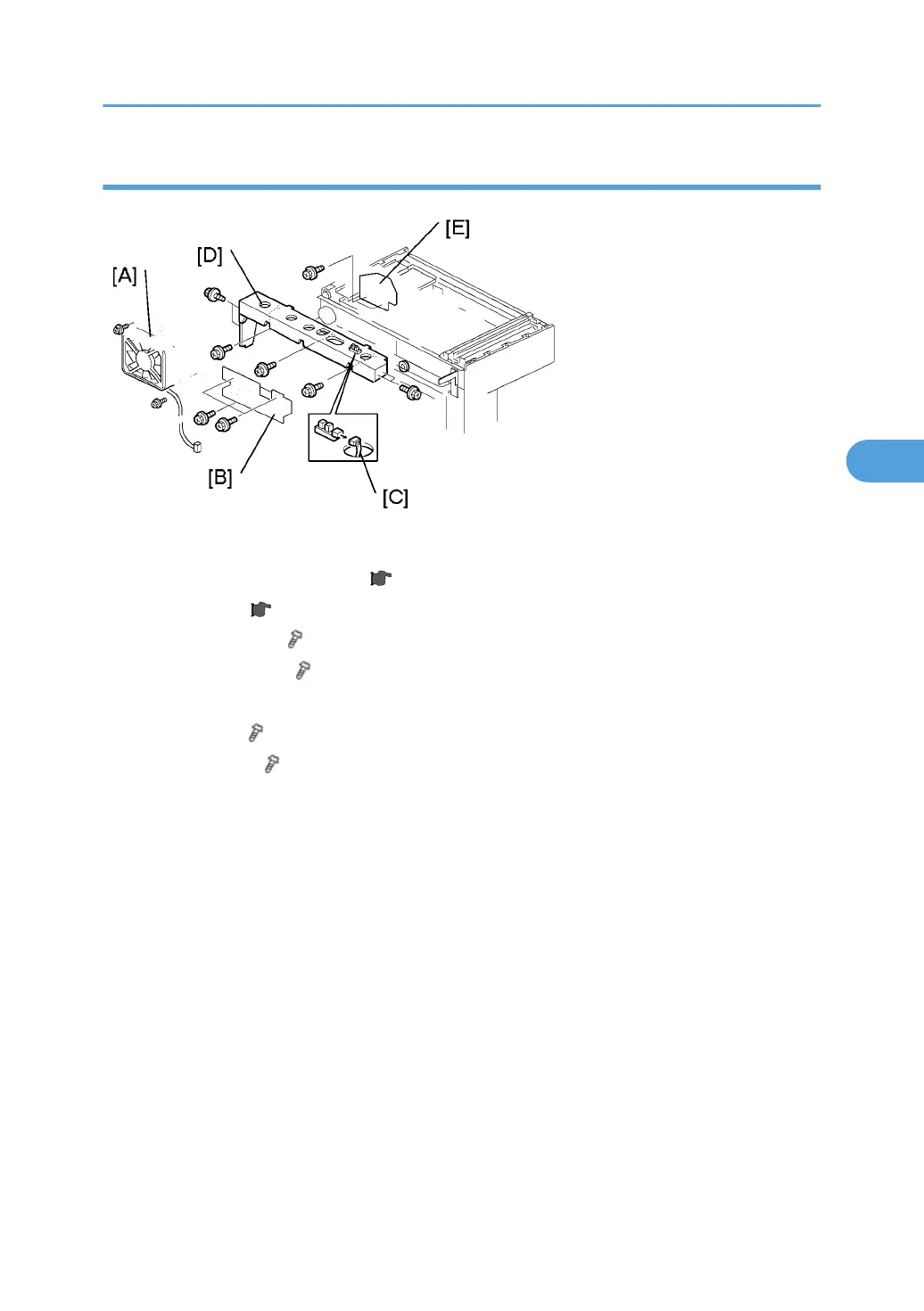 [E]

[D]

[A]

[B]

[C]