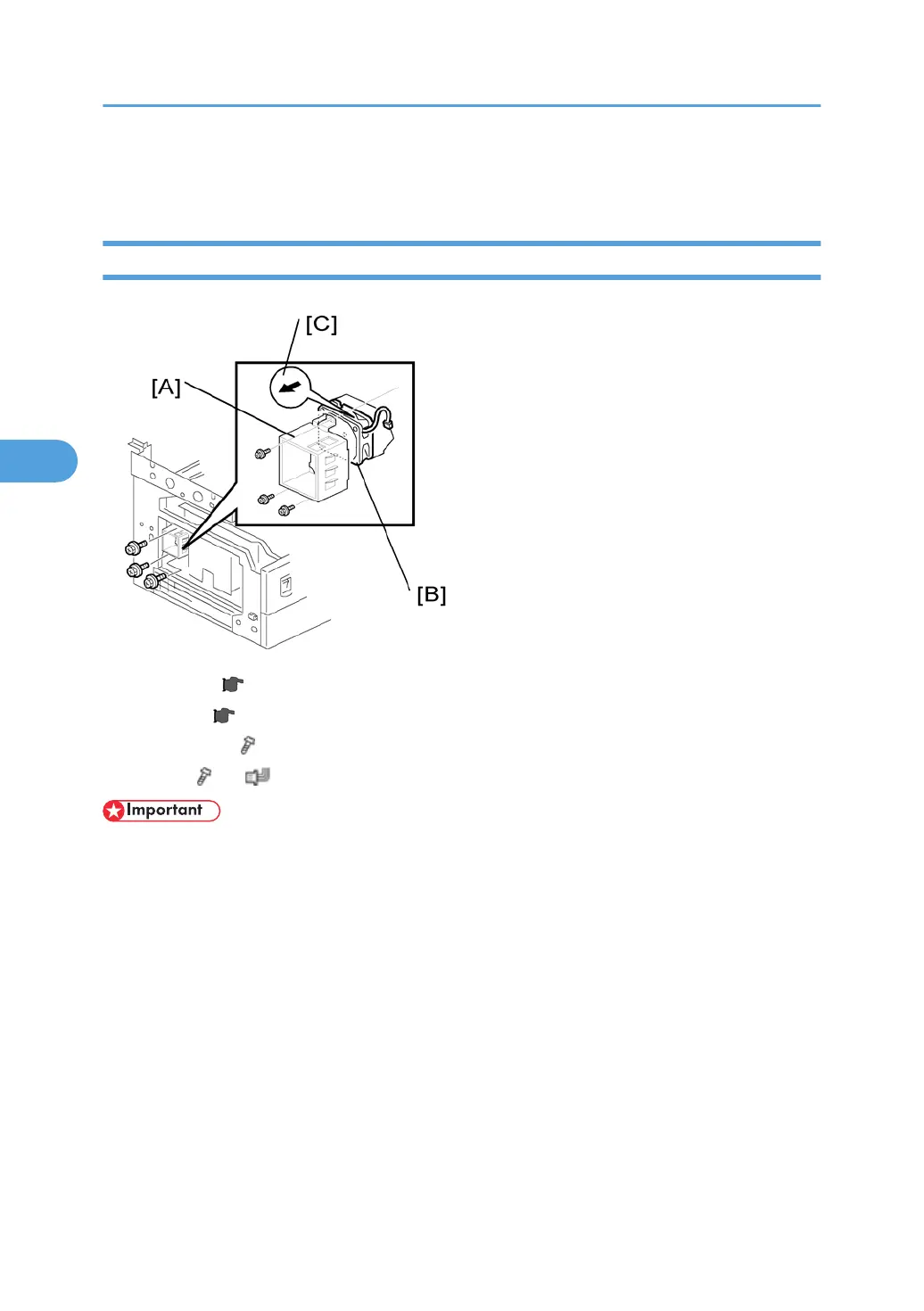 [C]

[A]

[B]

Important