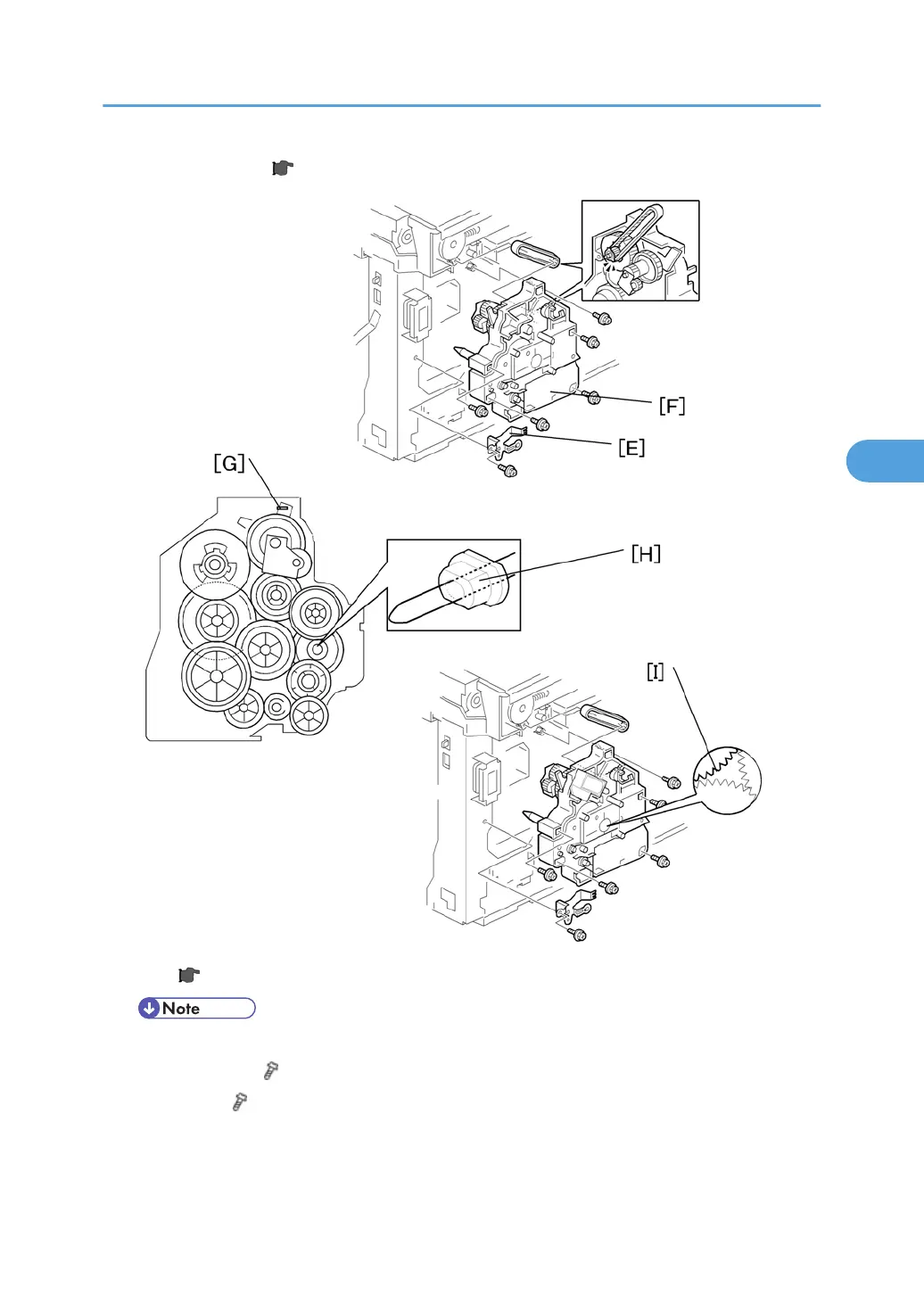 [F]

[E]

[G]

[H]

[I]

Note