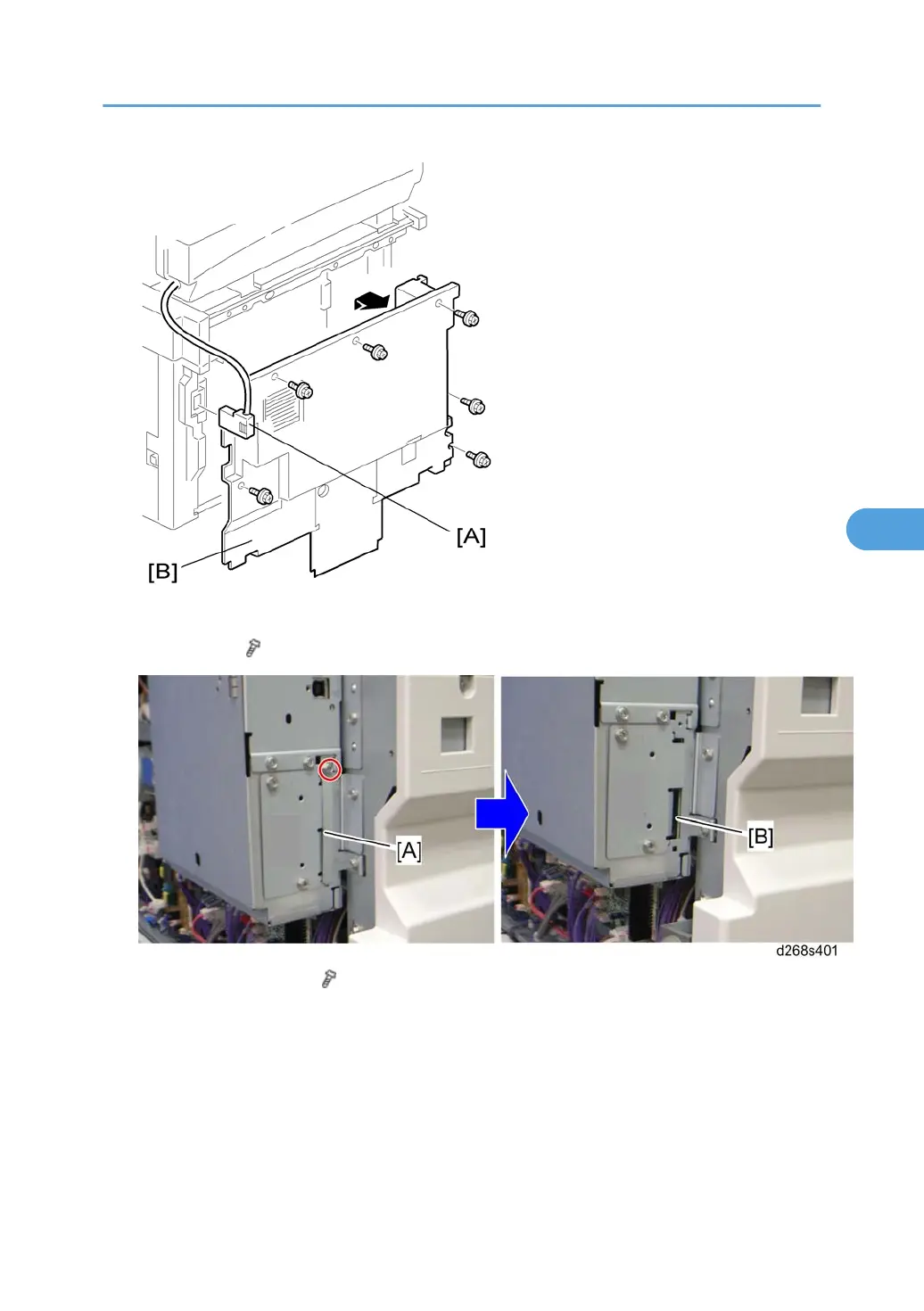 [A]

[B]

[A]

[B]

d268s401