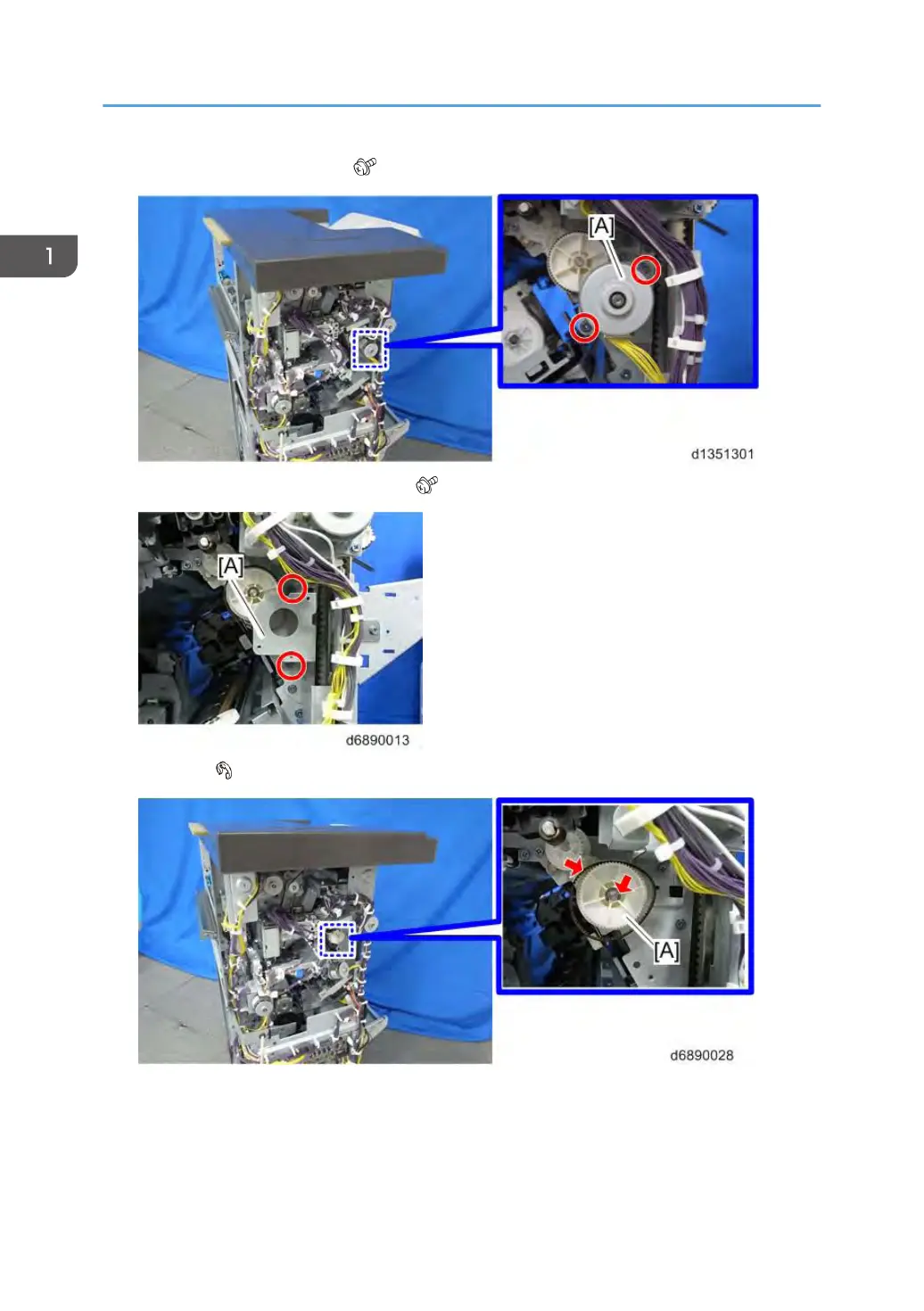 1

[A]

d1351301

[A]

d6890013

[A]

d6890028