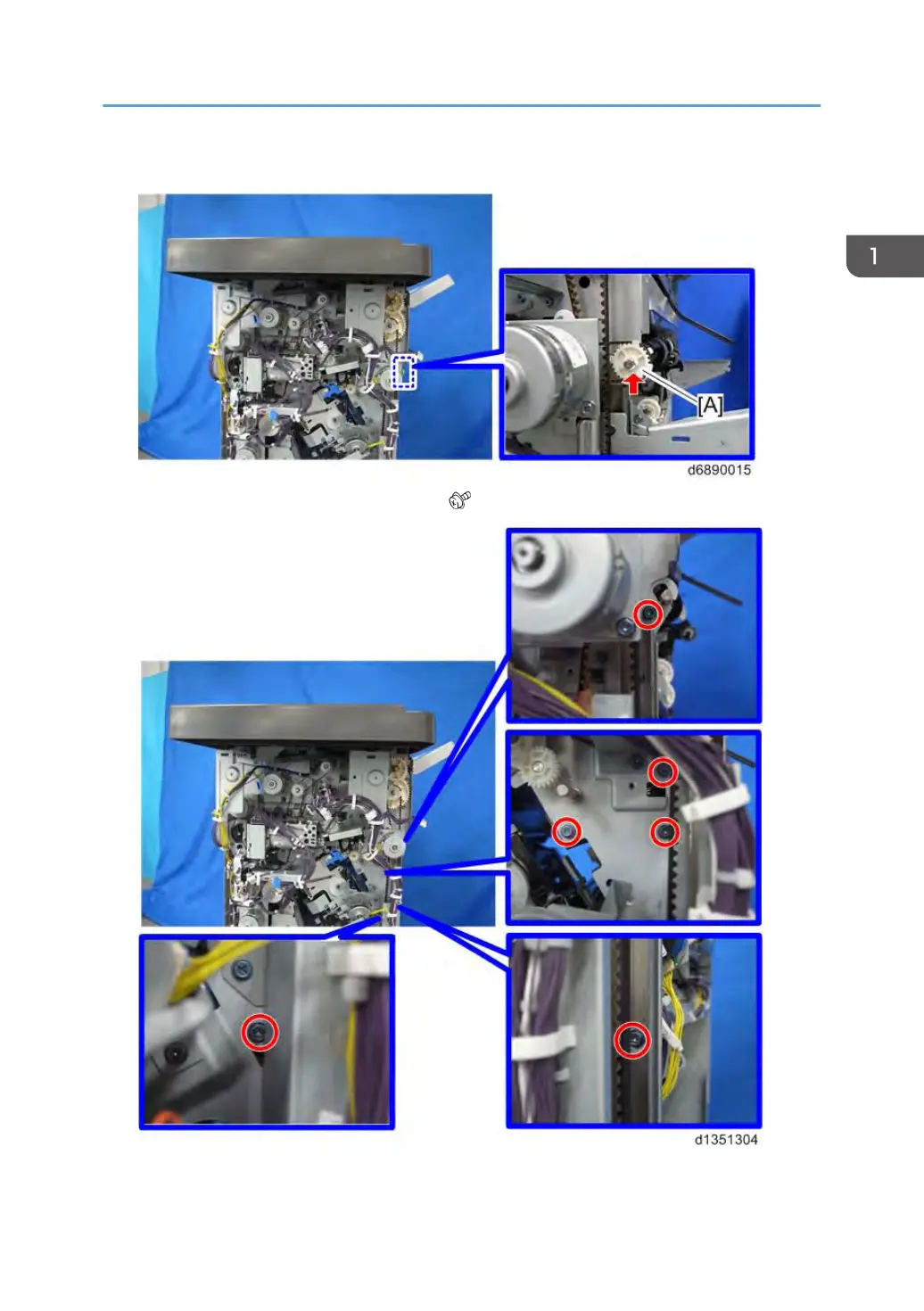 1

[A]

d6890015

d1351304