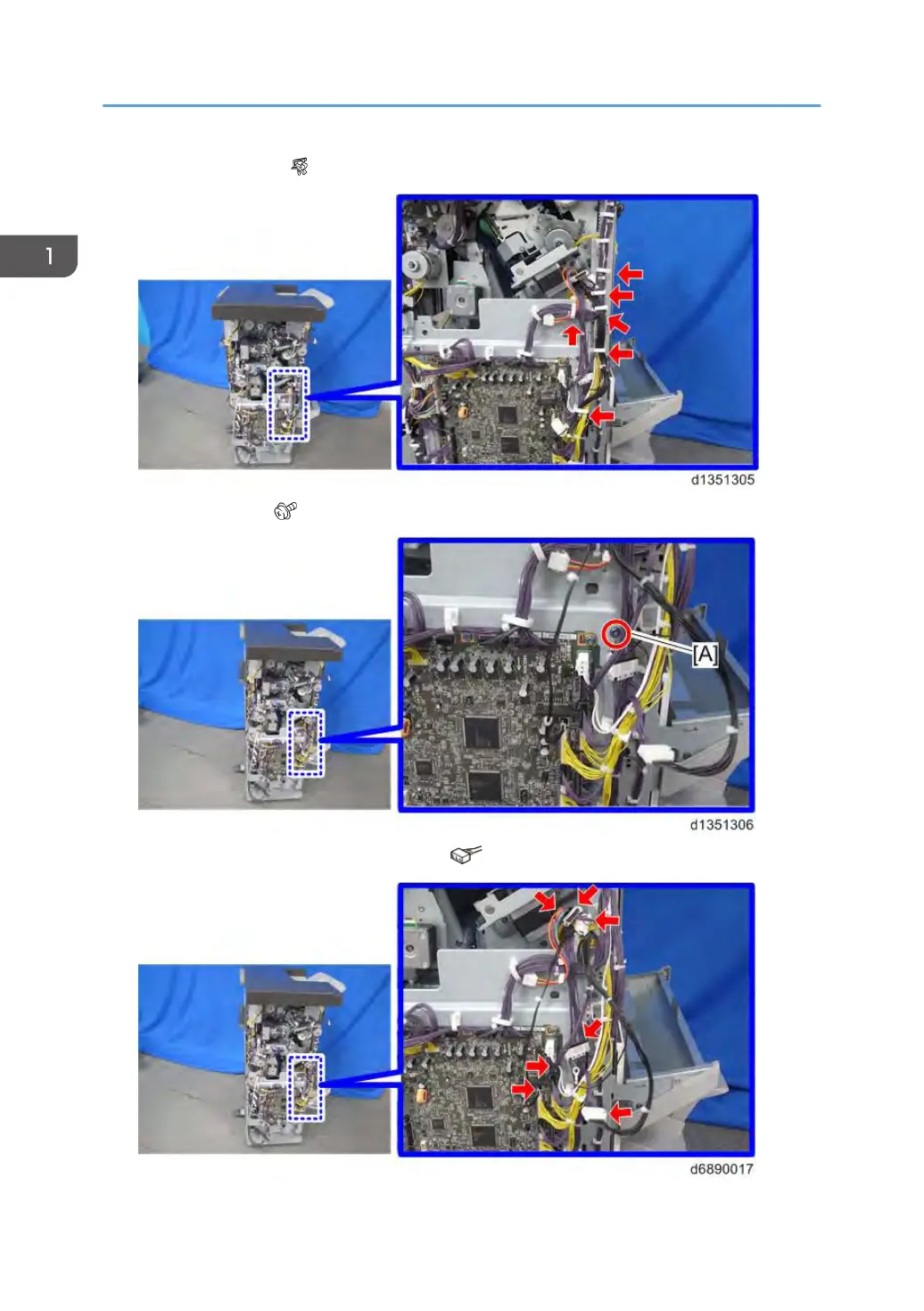 1

d1351305

[A]

d1351306

d6890017