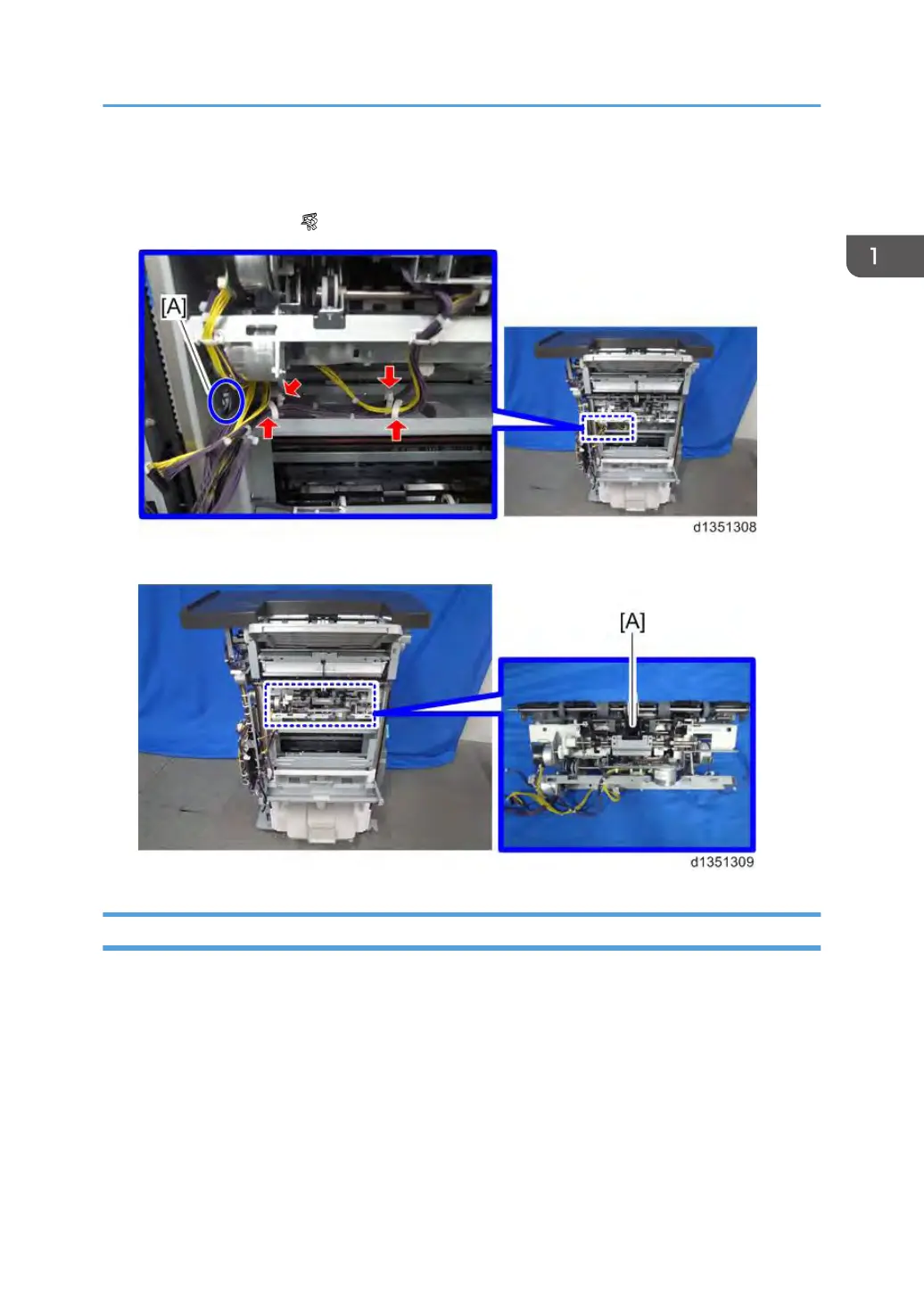 1

[A]

d1351308

[A]

d1351309