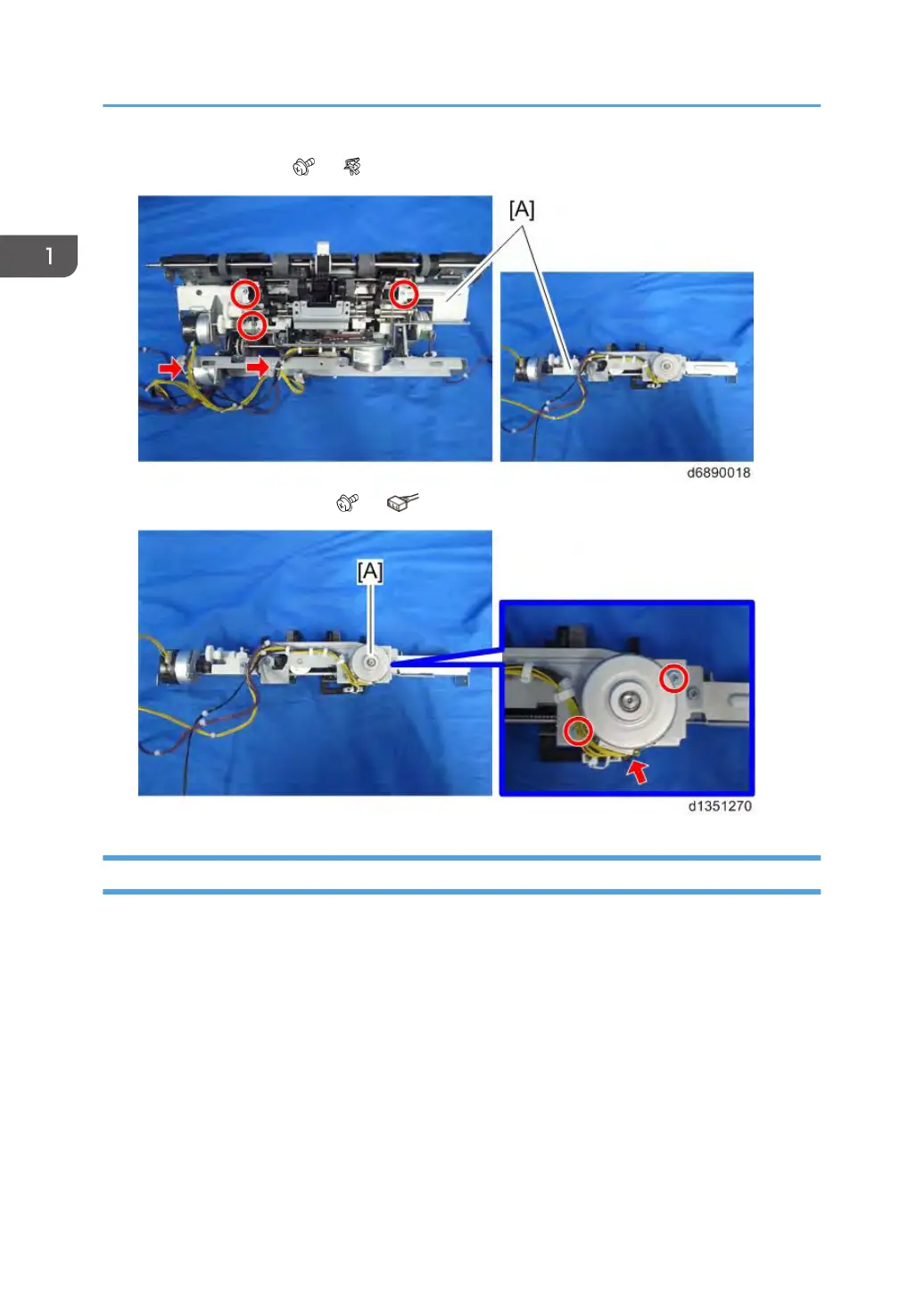 1

[A]

d6890018

[A]

d1351270