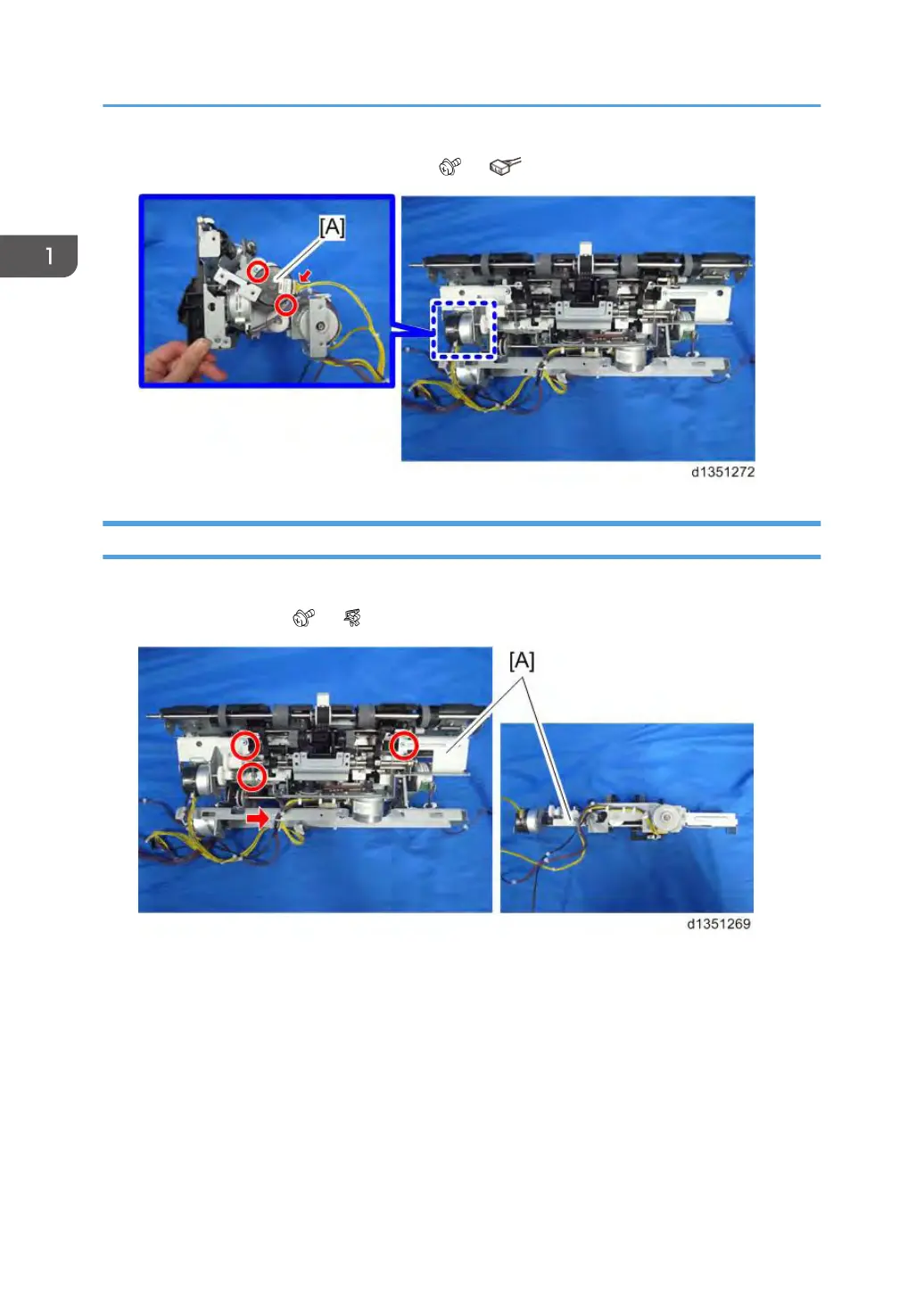 1

[A]

d1351272

[A]

d1351269