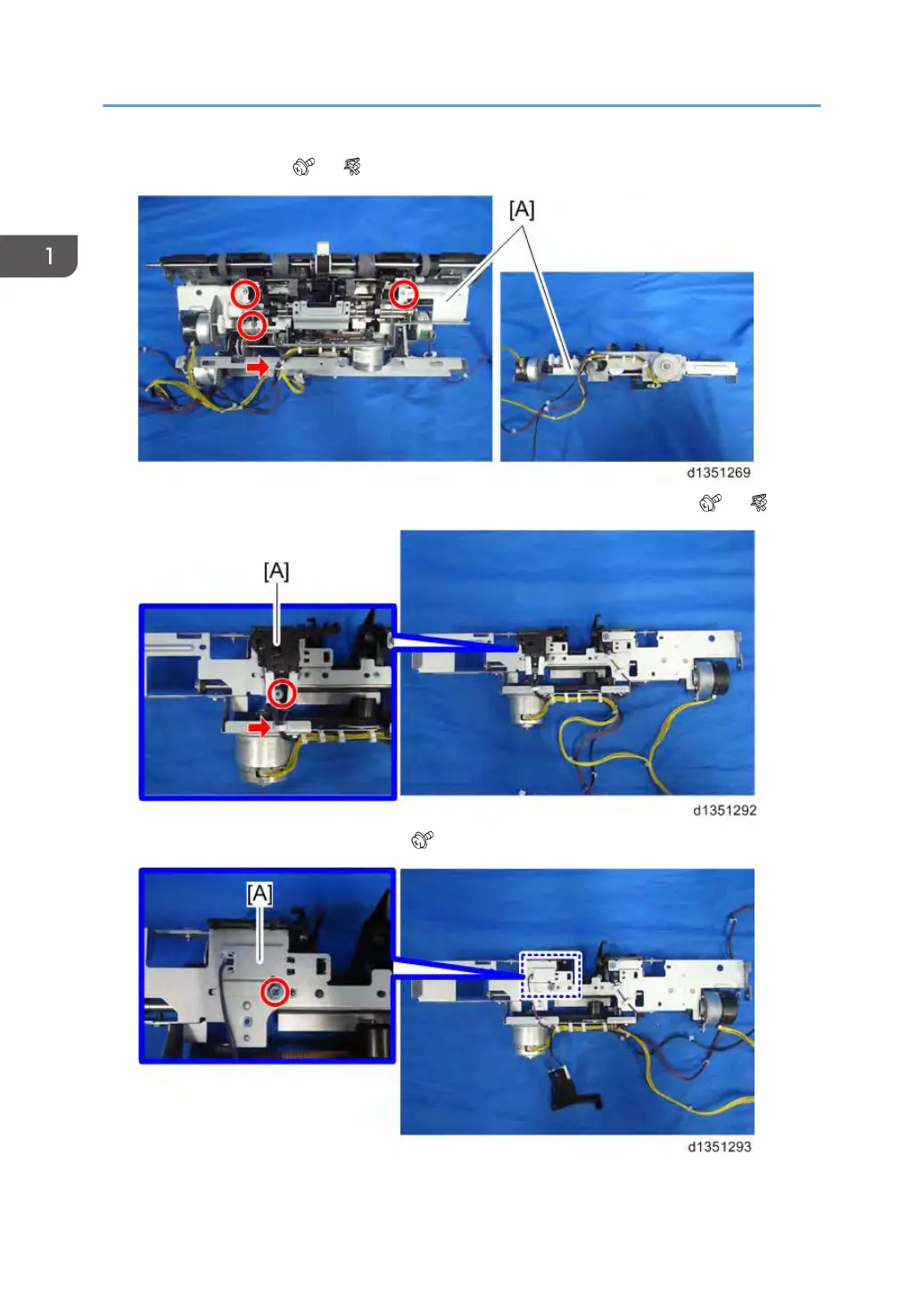 1

[A]

d1351269

[A]

d1351292

[A]

d1351293