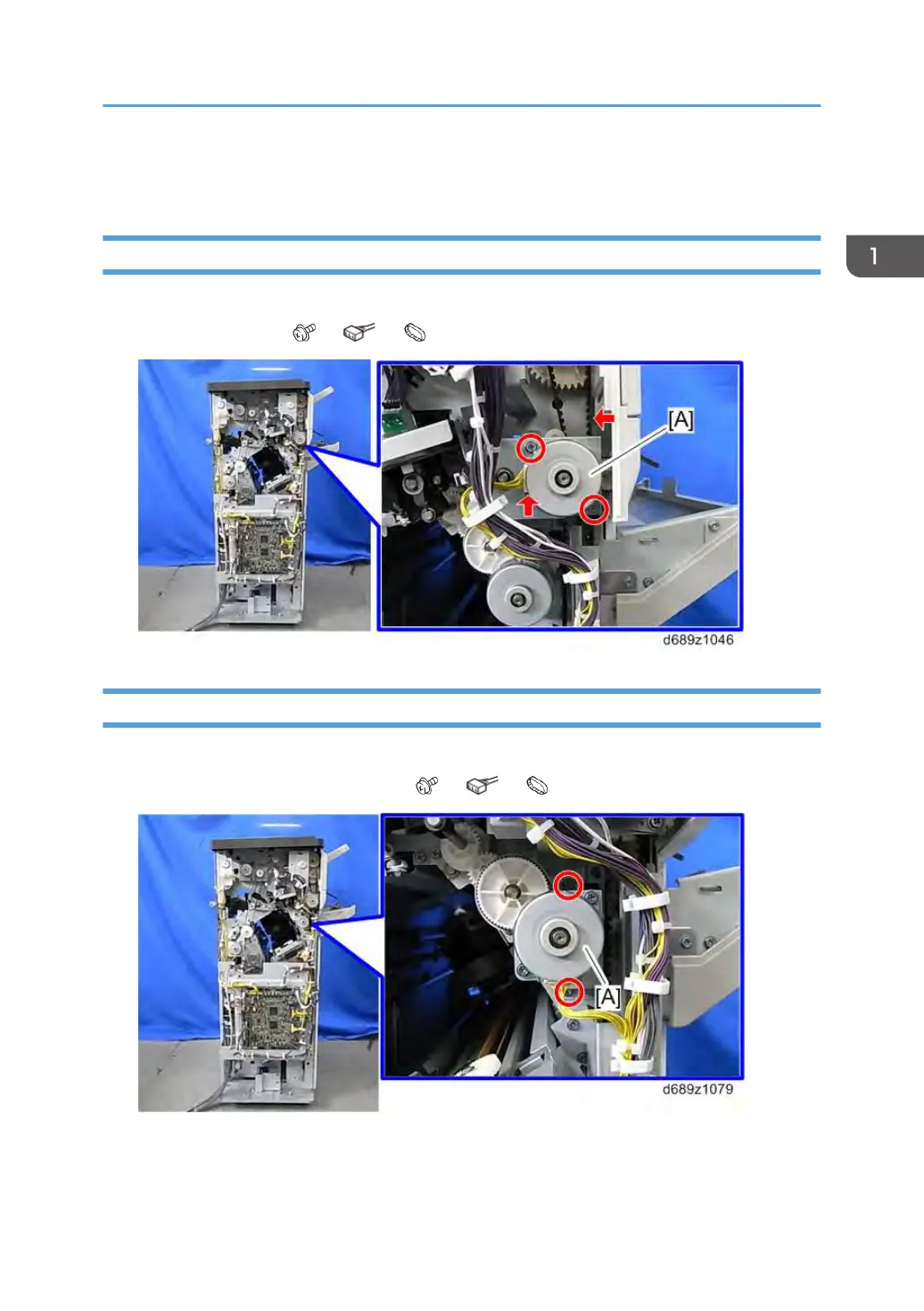 1

[A]

d689z1046

[A]

d689z1079