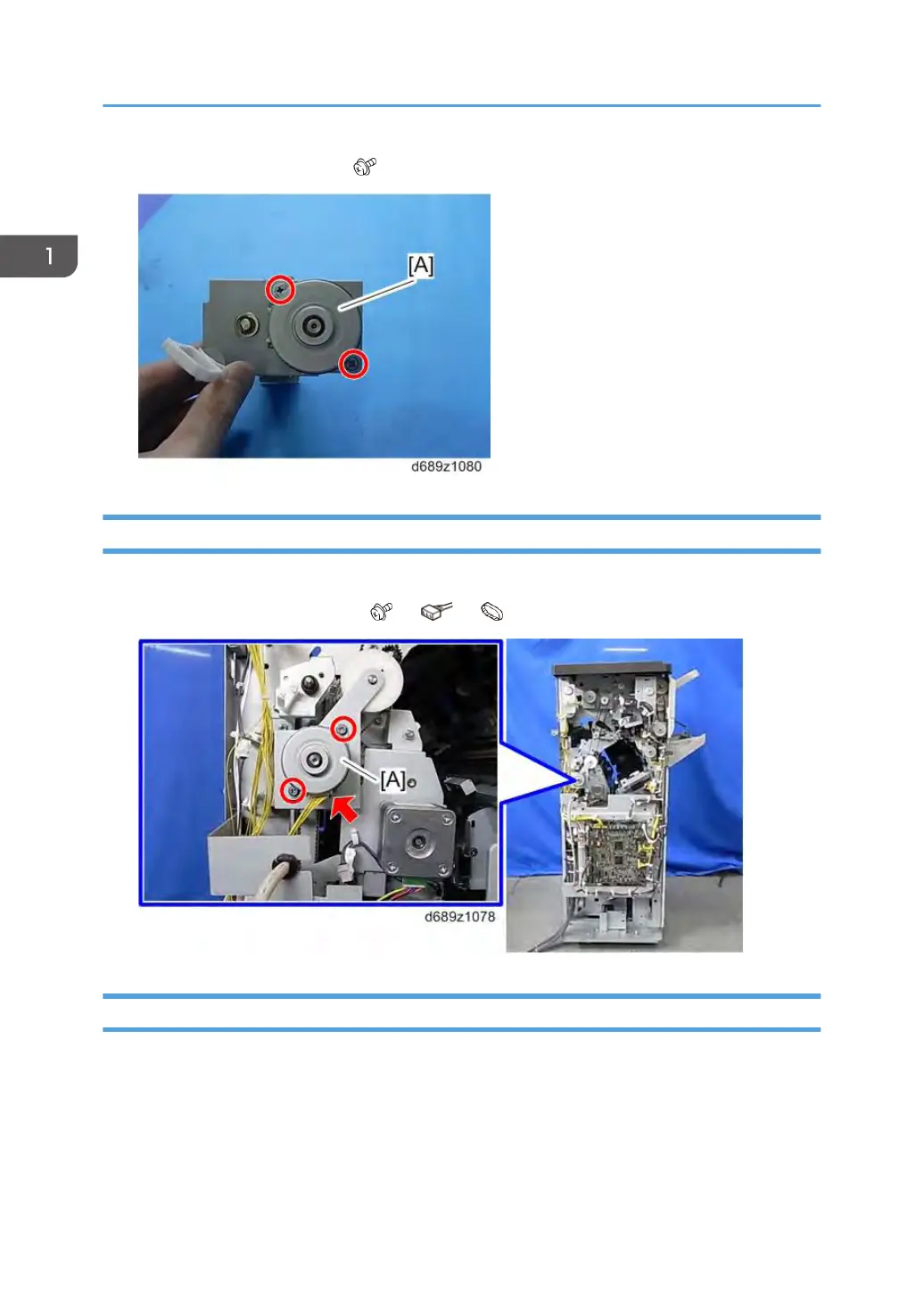 1

[A]

d689z1080

[A]

d689z1078