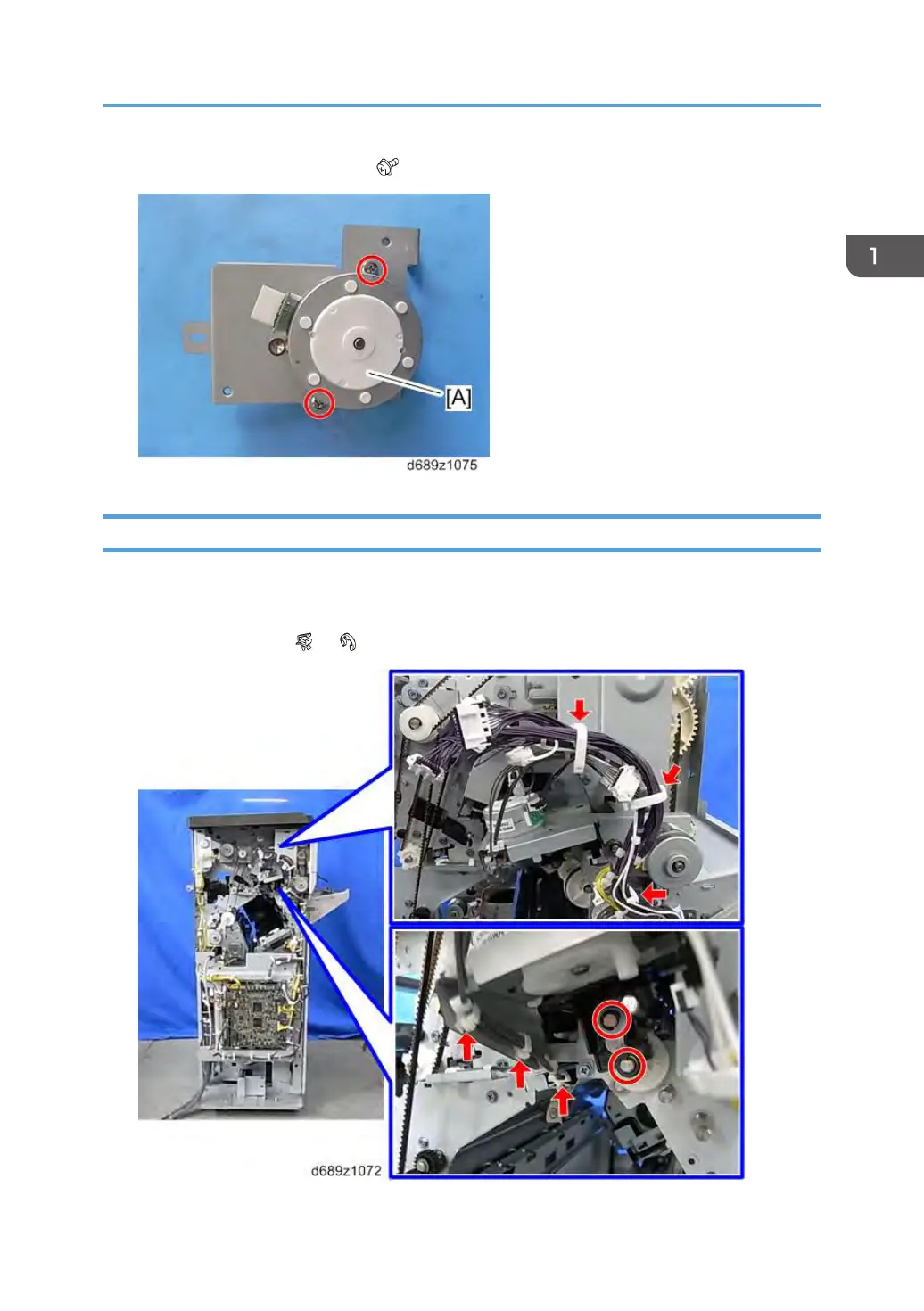 1

[A]

d689z1075

d689z1072