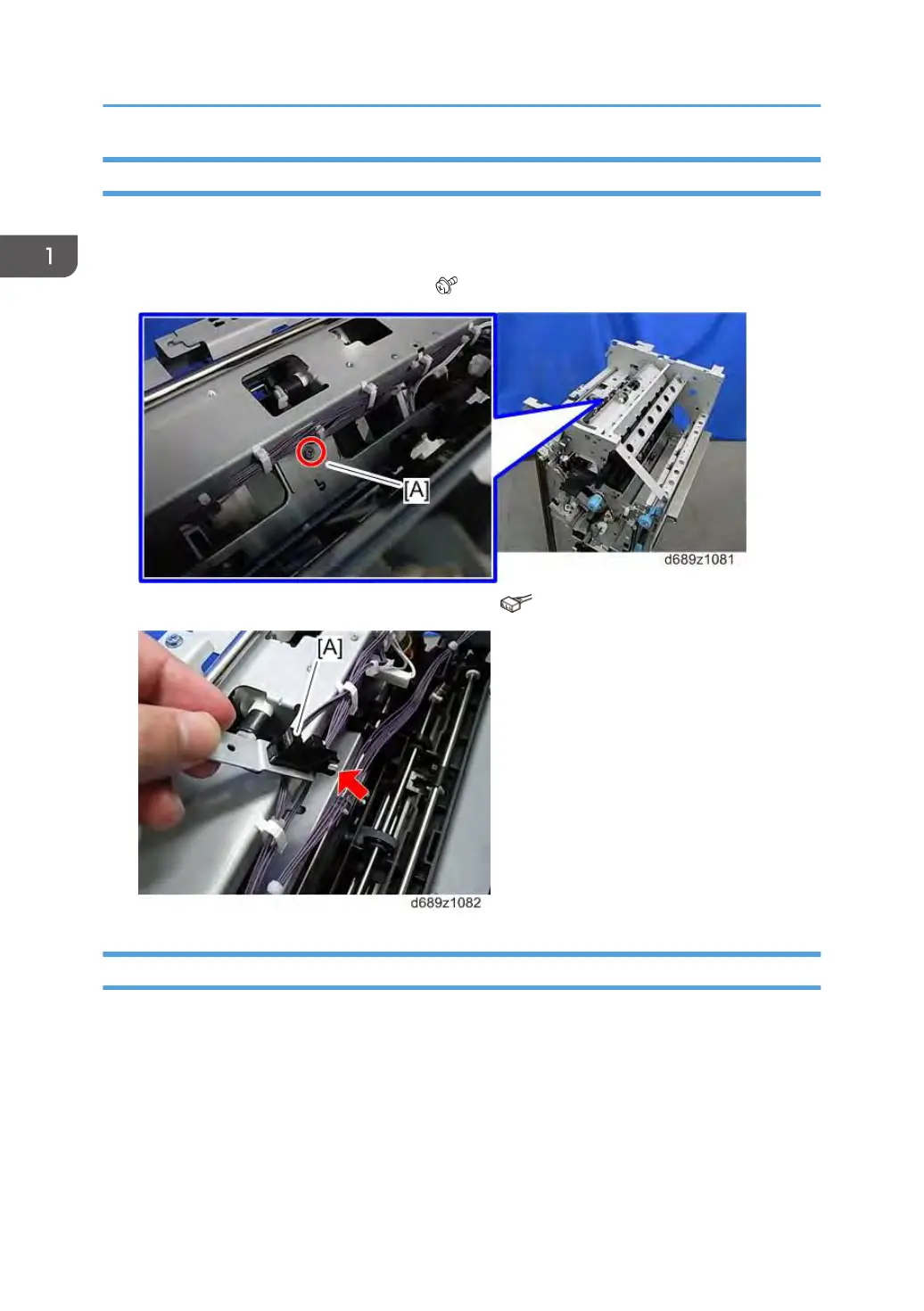 1

[A]

d689z1081

[A]

d689z1082