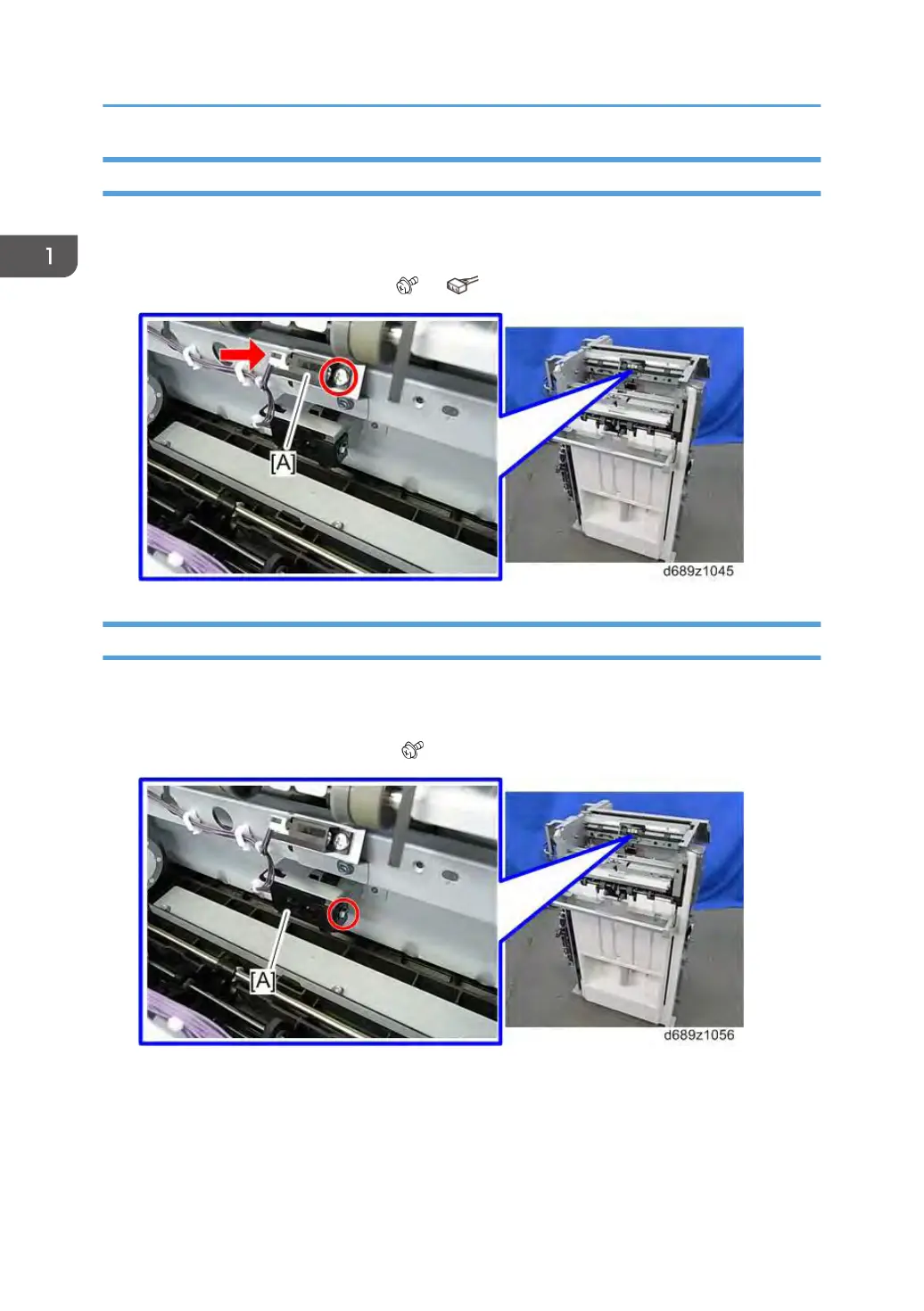 1

[A]

d689z1045

[A]

d689z1056