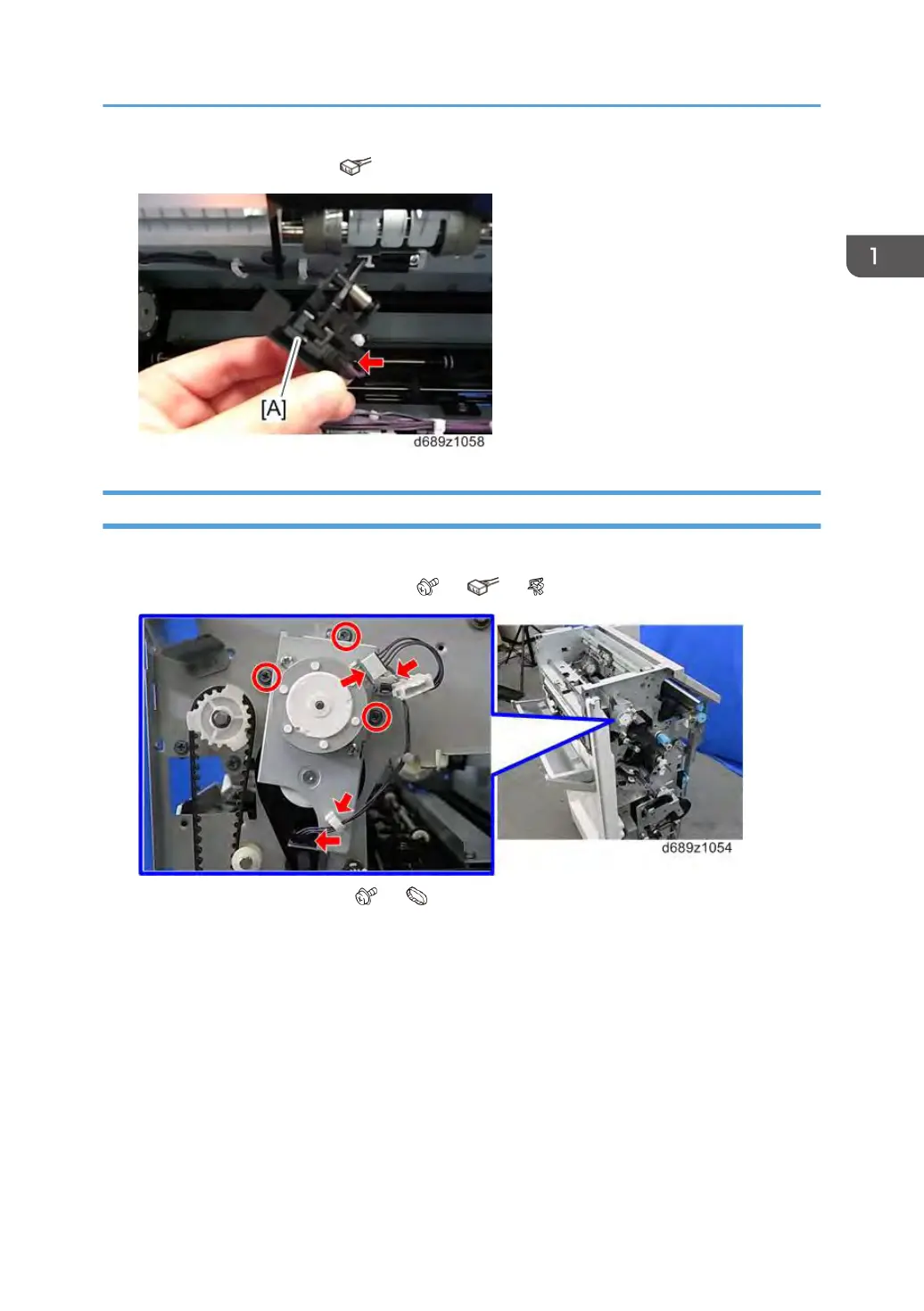 1

[A]

d689z1058

d689z1054