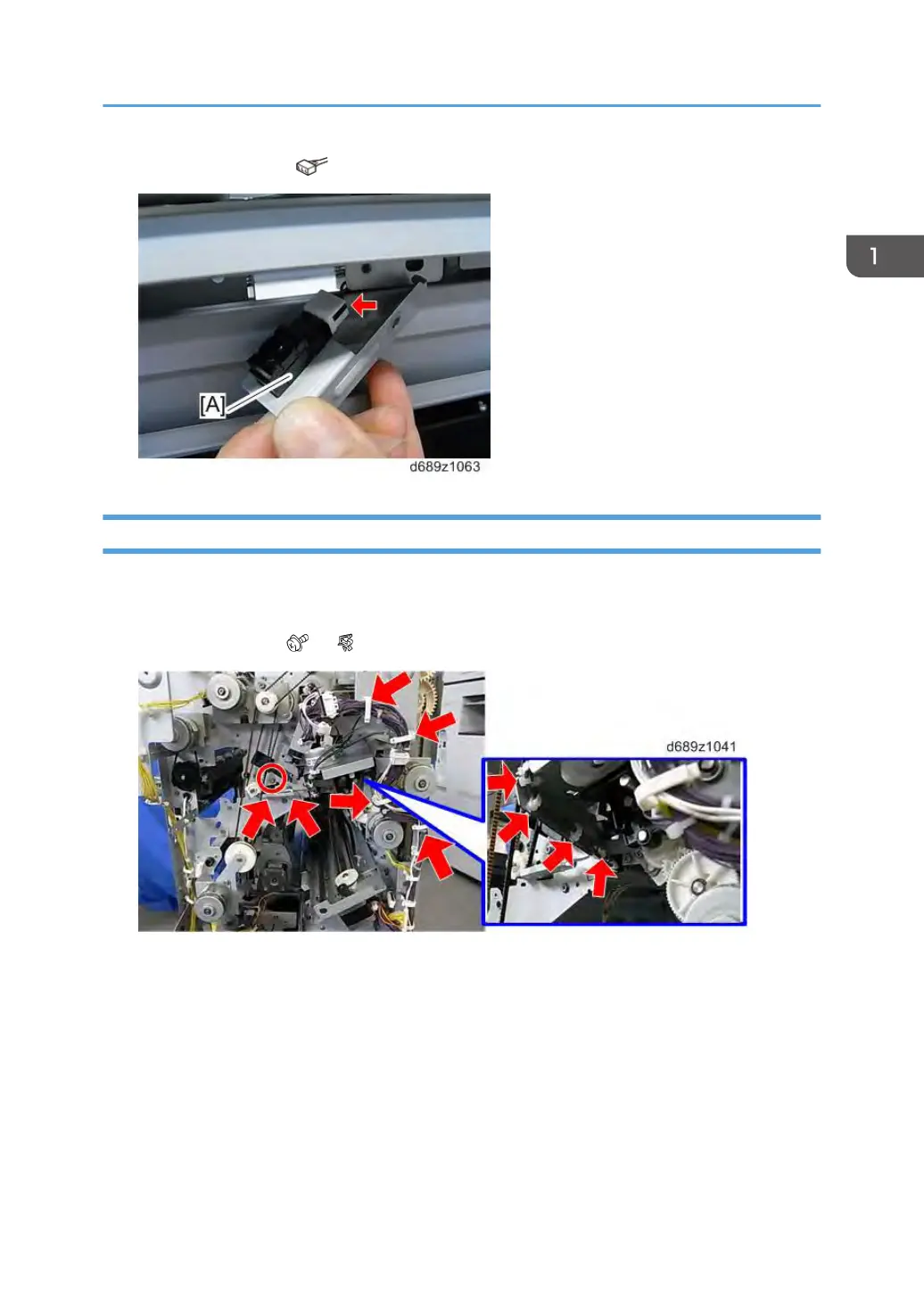 1

[A]

d689z1063

d689z1041