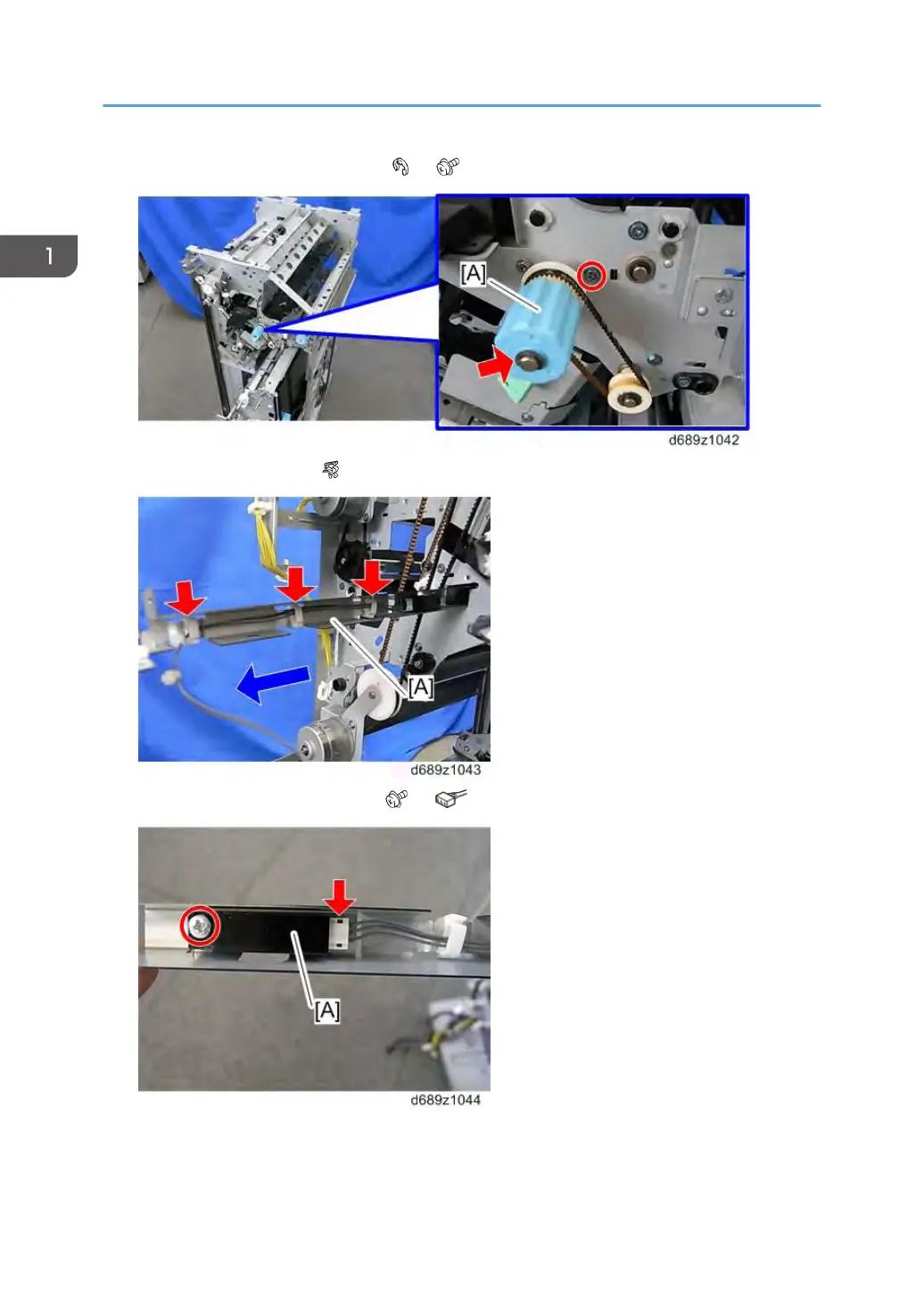 1

[A]

d689z1042

[A]

d689z1043

[A]

d689z1044