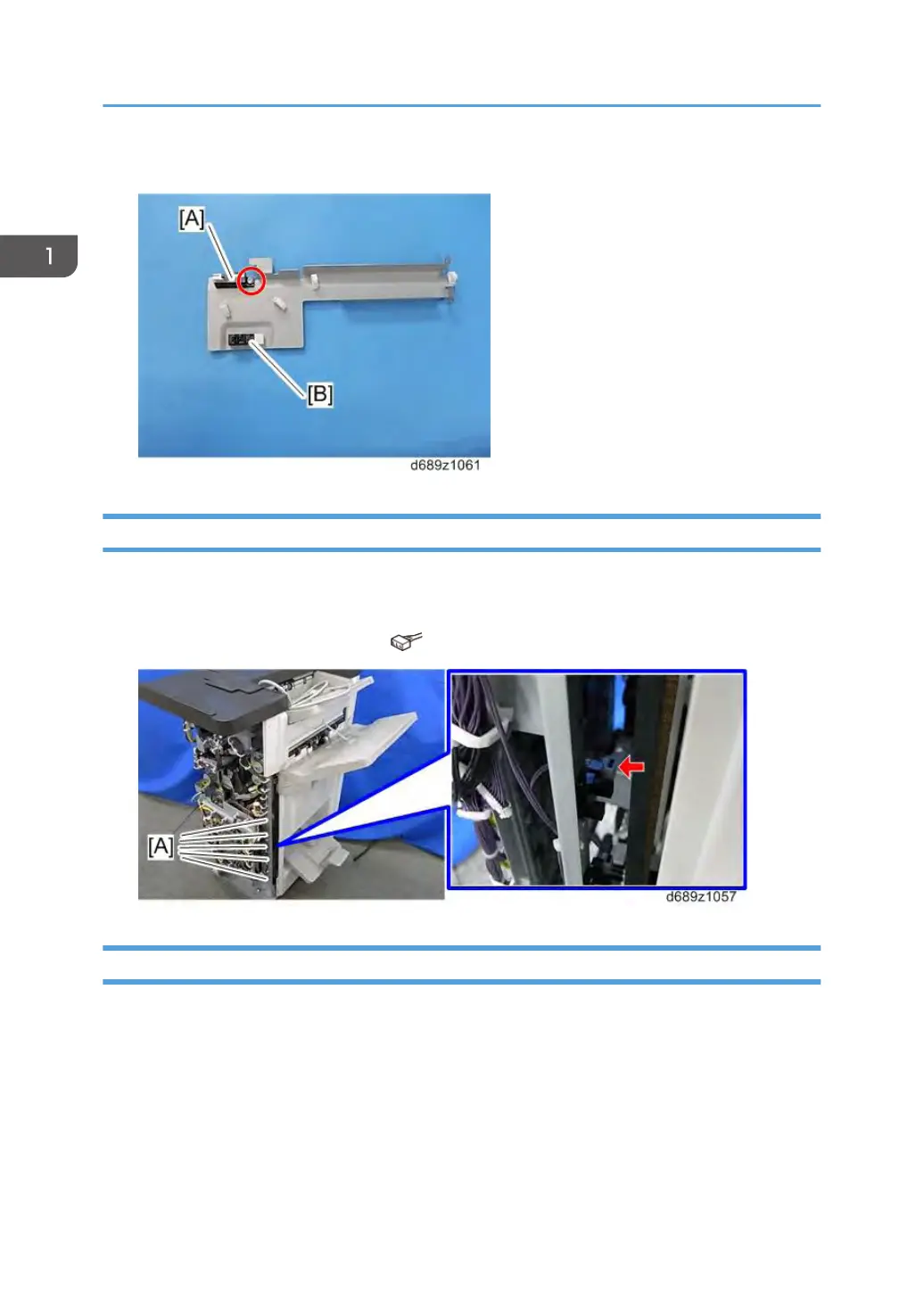 1

[A]

[B]

d689z1061

[A]

d689z1057